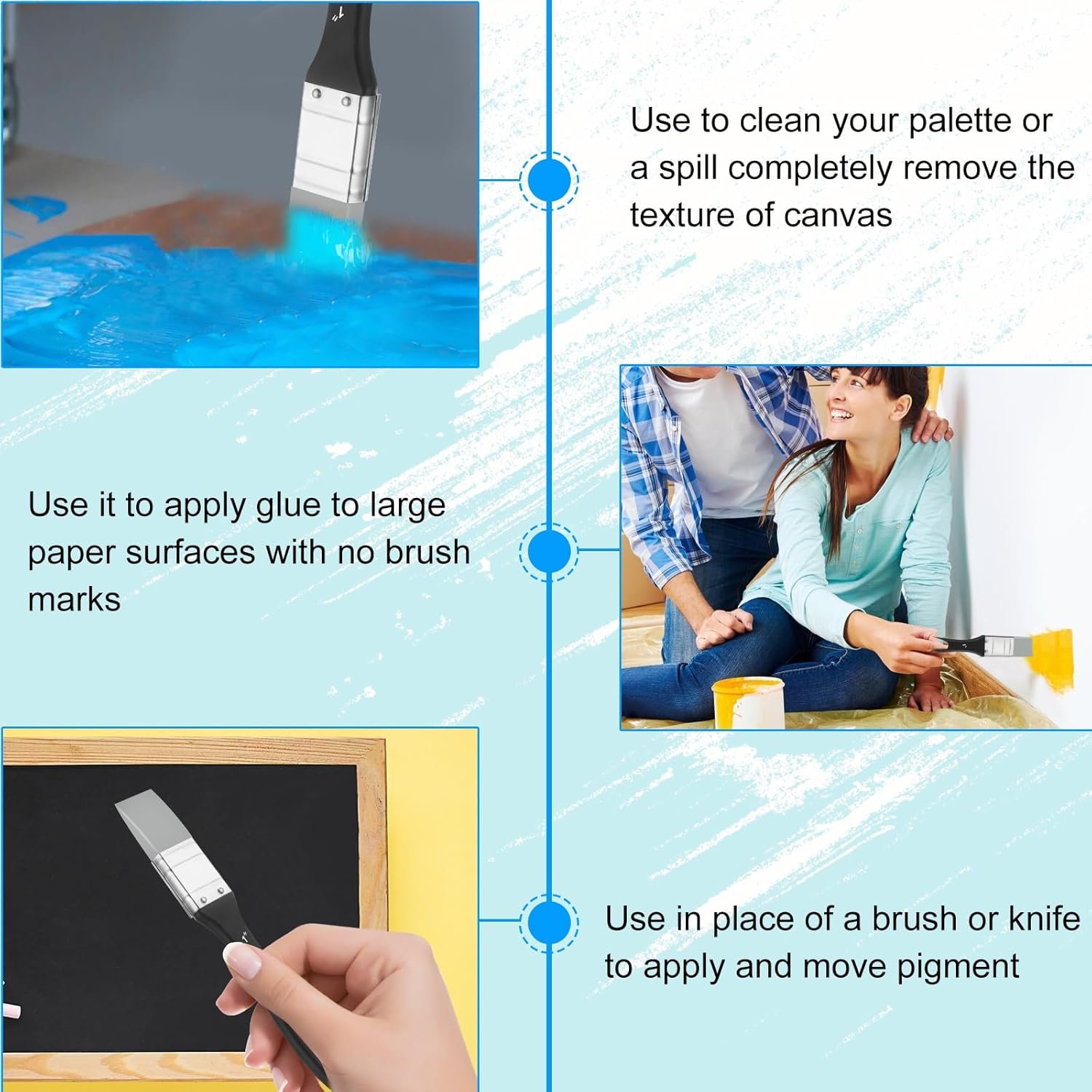 Use to clean your palette or a spill completely remove the texture of canvas

Use it to apply glue to large paper surfaces with no brush marks

Use in place of a brush or knife to apply and move pigment