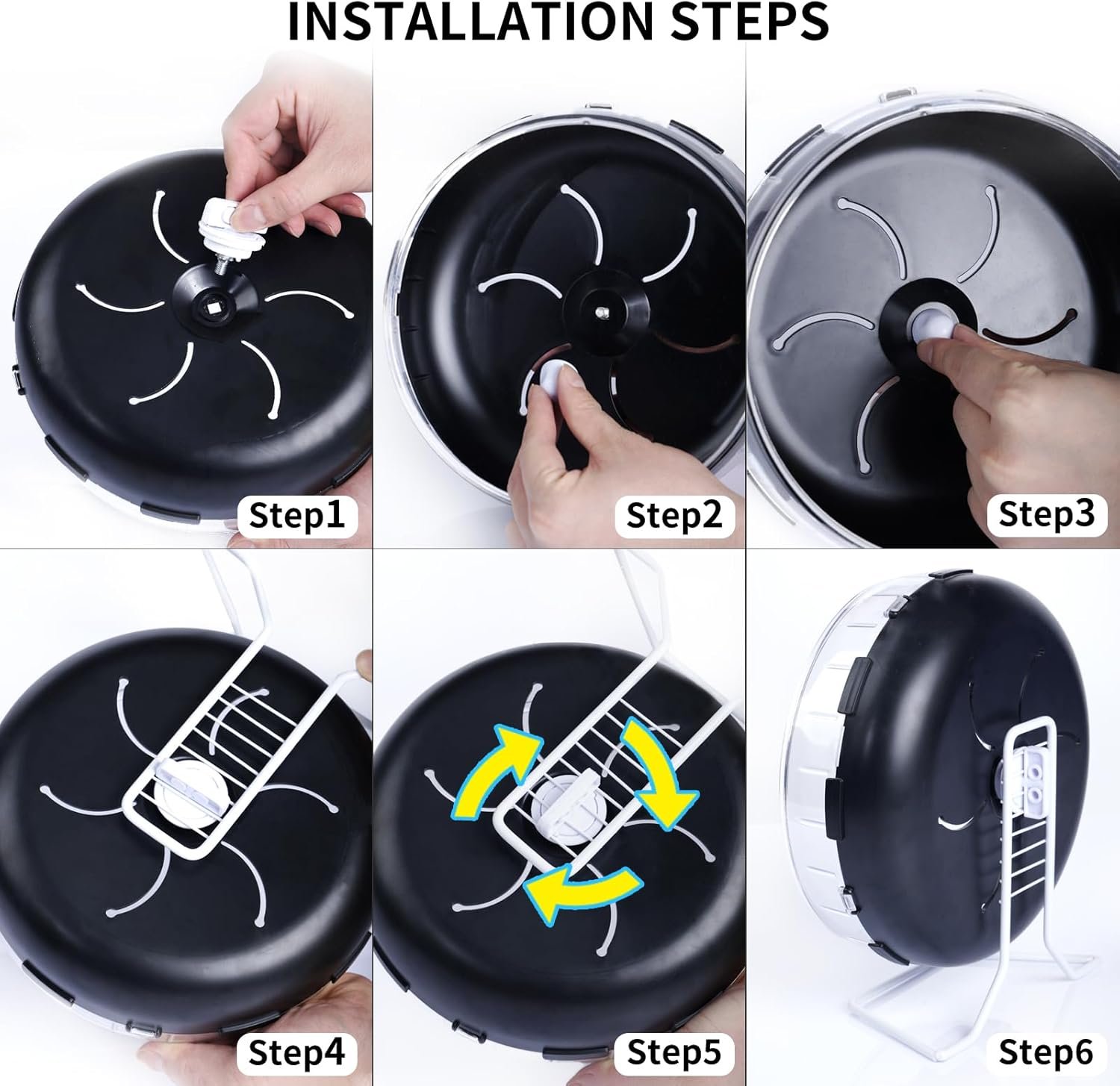 INSTALLATION STEPS

Step1

Step2

Step3

Step4

Step5

Step6