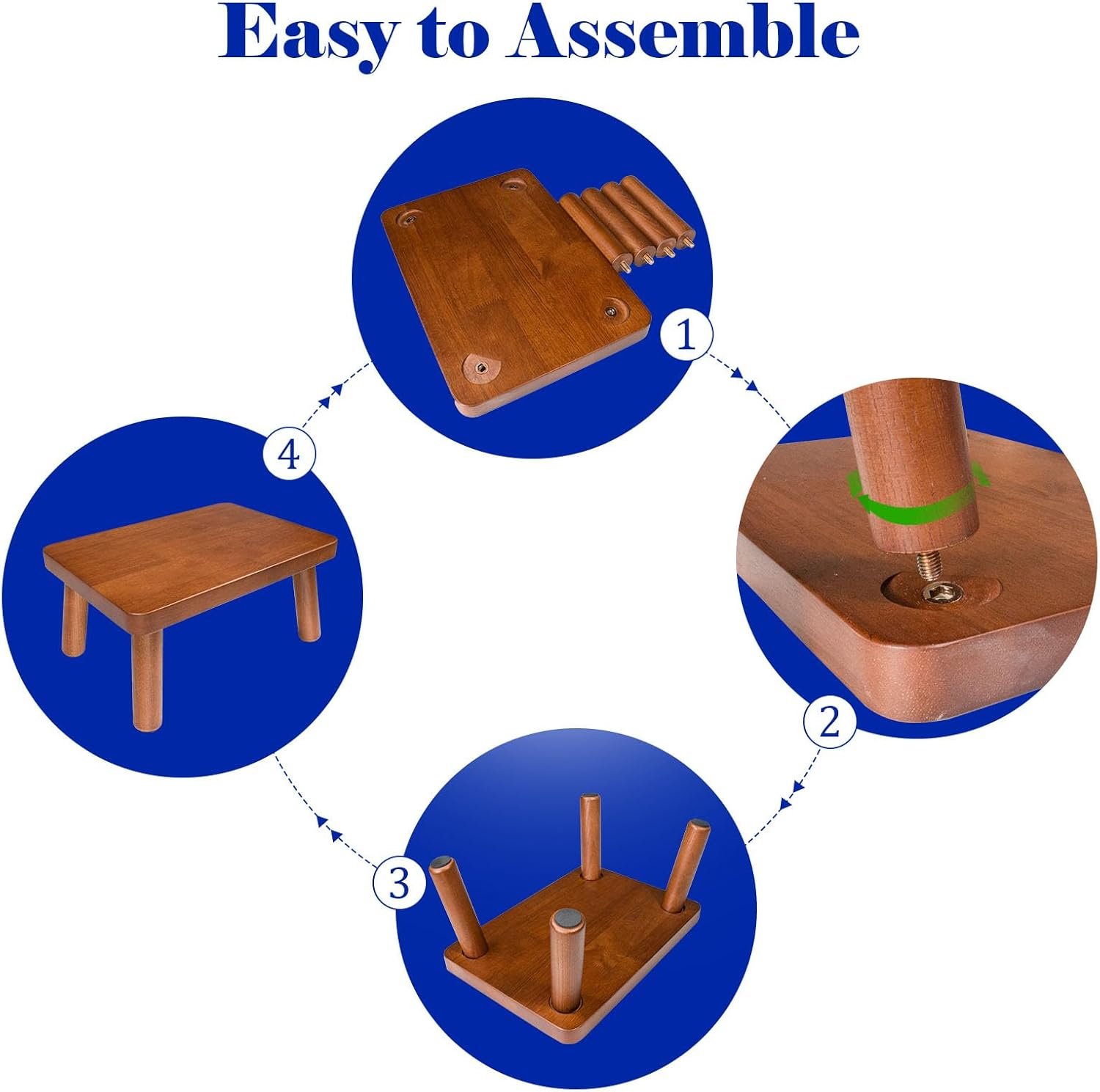 Easy to Assemble

1

2

3

4