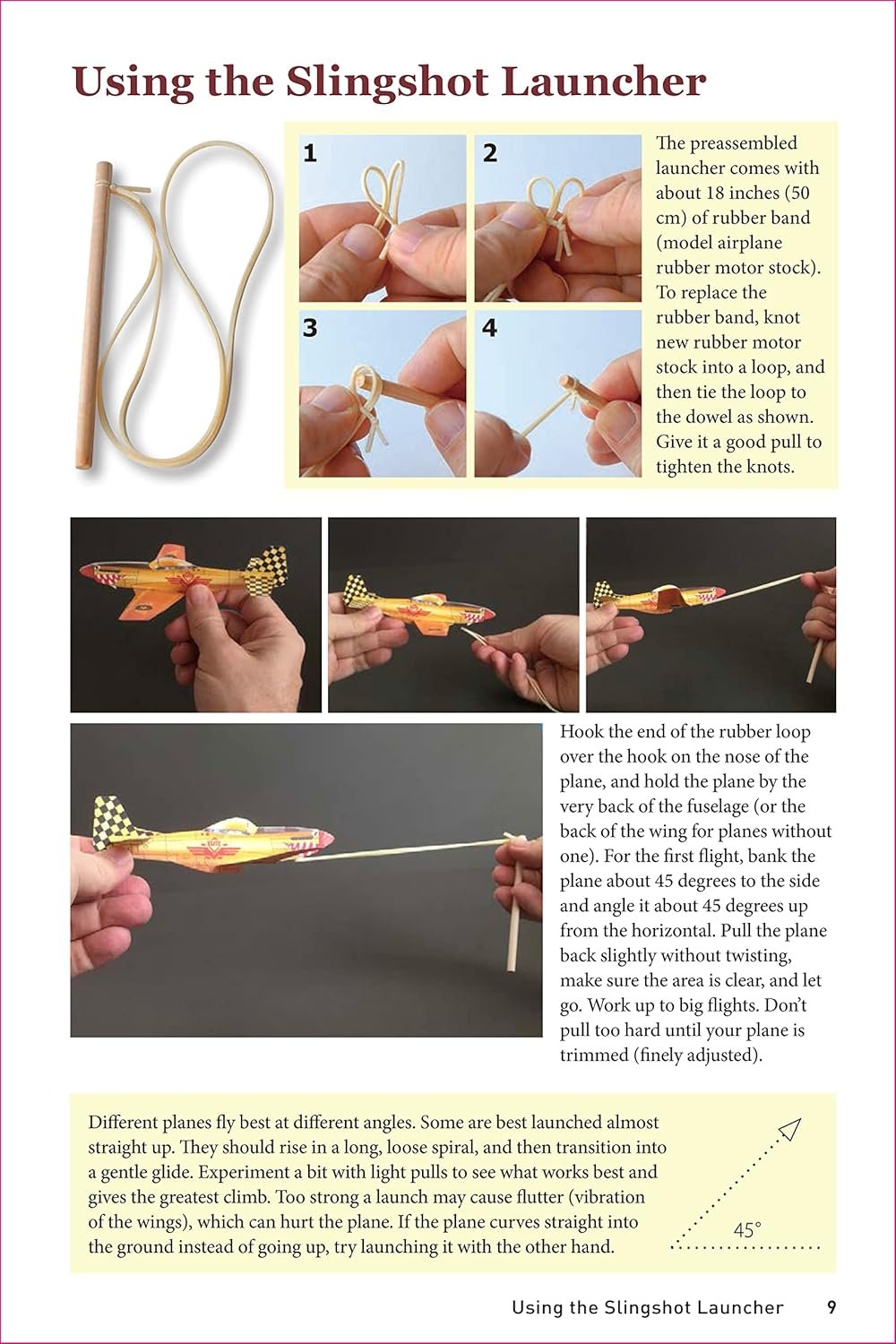 Using the Slingshot Launcher

1

2

3

4

The preassembled launcher comes with about 18 inches (50 cm) of rubber band (model airplane rubber motor stock). To replace the rubber band, knot new rubber motor stock into a loop, and then tie the loop to the dowel as shown. Give it a good pull to tighten the knots.

Hook the end of the rubber loop over the hook on the nose of the plane, and hold the plane by the very back of the fuselage (or the back of the wing for planes without one). For the first flight, bank the plane about 45 degrees to the side and angle it about 45 degrees up from the horizontal. Pull the plane back slightly without twisting, make sure the area is clear, and let go. Work up to big flights. Don't pull too hard until your plane is trimmed (finely adjusted).

Different planes fly best at different angles. Some are best launched almost straight up. They should rise in a long, loose spiral, and then transition into a gentle glide. Experiment a bit with light pulls to see what works best and gives the greatest climb. Too strong a launch may cause flutter (vibration of the wings), which can hurt the plane. If the plane curves straight into the ground instead of going up, try launching it with the other hand.

45°

Using the Slingshot Launcher 9