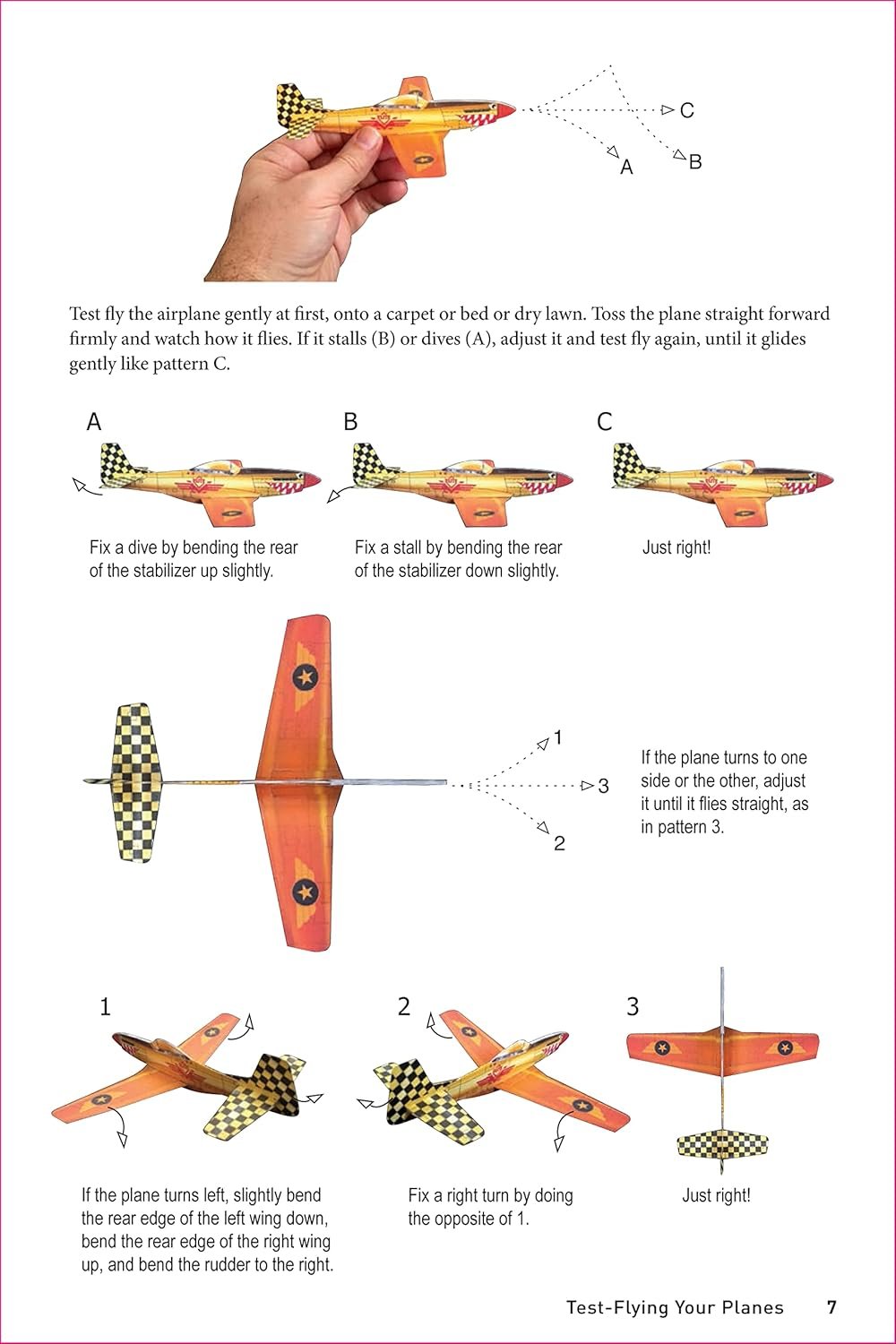 C
A
B

Test fly the airplane gently at first, onto a carpet or bed or dry lawn. Toss the plane straight forward firmly and watch how it flies. If it stalls (B) or dives (A), adjust it and test fly again, until it glides gently like pattern C.

A

Fix a dive by bending the rear of the stabilizer up slightly.

B

Fix a stall by bending the rear of the stabilizer down slightly.

C

Just right!

1
3
2

If the plane turns to one side or the other, adjust it until it flies straight, as in pattern 3.

1

If the plane turns left, slightly bend the rear edge of the left wing down, bend the rear edge of the right wing up, and bend the rudder to the right.

2

Fix a right turn by doing the opposite of 1.

3

Just right!

Test-Flying Your Planes 7