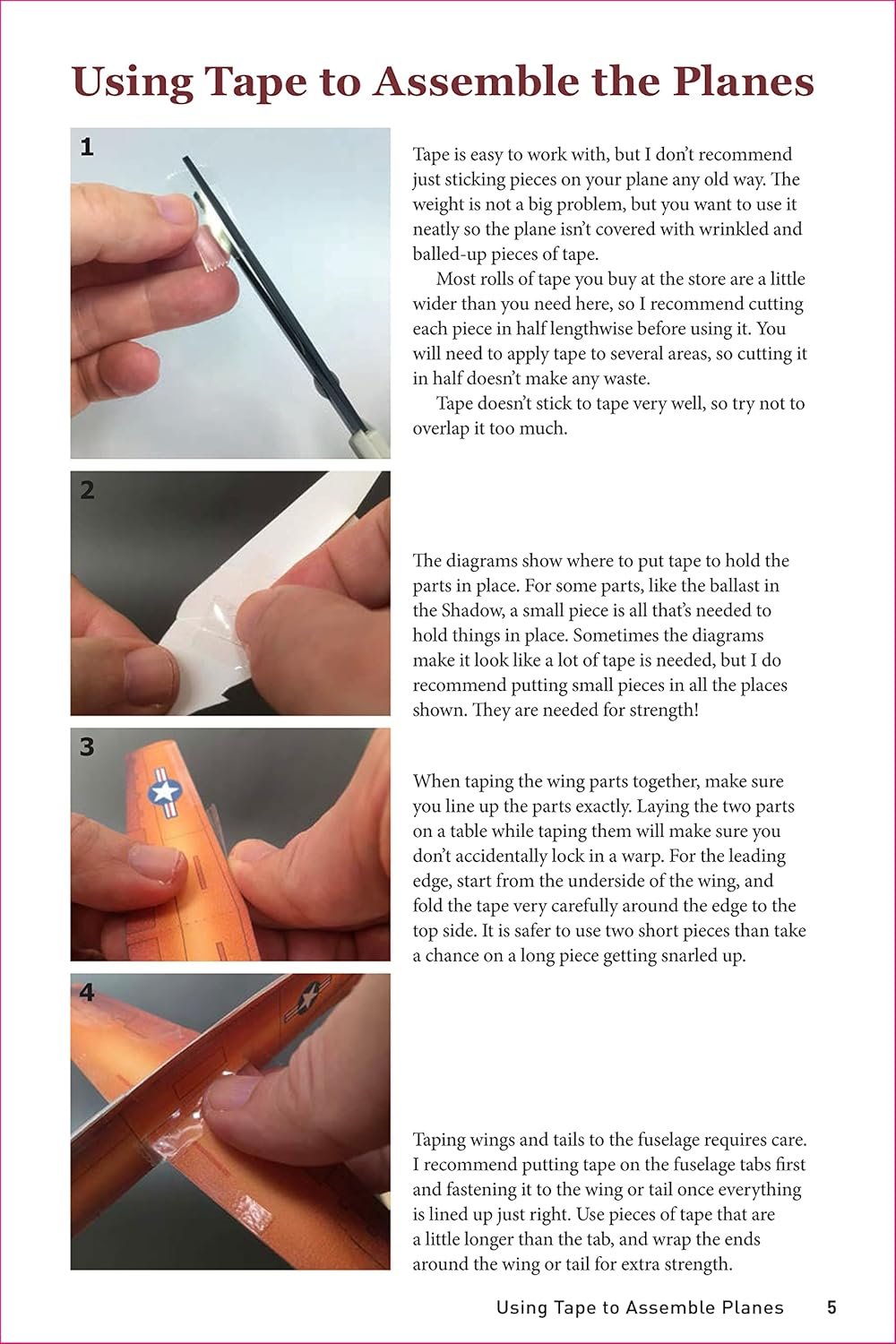 Using Tape to Assemble the Planes

1

Tape is easy to work with, but I don't recommend just sticking pieces on your plane any old way. The weight is not a big problem, but you want to use it neatly so the plane isn't covered with wrinkled and balled-up pieces of tape.

Most rolls of tape you buy at the store are a little wider than you need here, so I recommend cutting each piece in half lengthwise before using it. You will need to apply tape to several areas, so cutting it in half doesn't make any waste.

Tape doesn't stick to tape very well, so try not to overlap it too much.

2

The diagrams show where to put tape to hold the parts in place. For some parts, like the ballast in the Shadow, a small piece is all that's needed to hold things in place. Sometimes the diagrams make it look like a lot of tape is needed, but I do recommend putting small pieces in all the places shown. They are needed for strength!

3

When taping the wing parts together, make sure you line up the parts exactly. Laying the two parts on a table while taping them will make sure you don't accidentally lock in a warp. For the leading edge, start from the underside of the wing, and fold the tape very carefully around the edge to the top side. It is safer to use two short pieces than take a chance on a long piece getting snarled up.

4

Taping wings and tails to the fuselage requires care. I recommend putting tape on the fuselage tabs first and fastening it to the wing or tail once everything is lined up just right. Use pieces of tape that are a little longer than the tab, and wrap the ends around the wing or tail for extra strength.

Using Tape to Assemble Planes 5