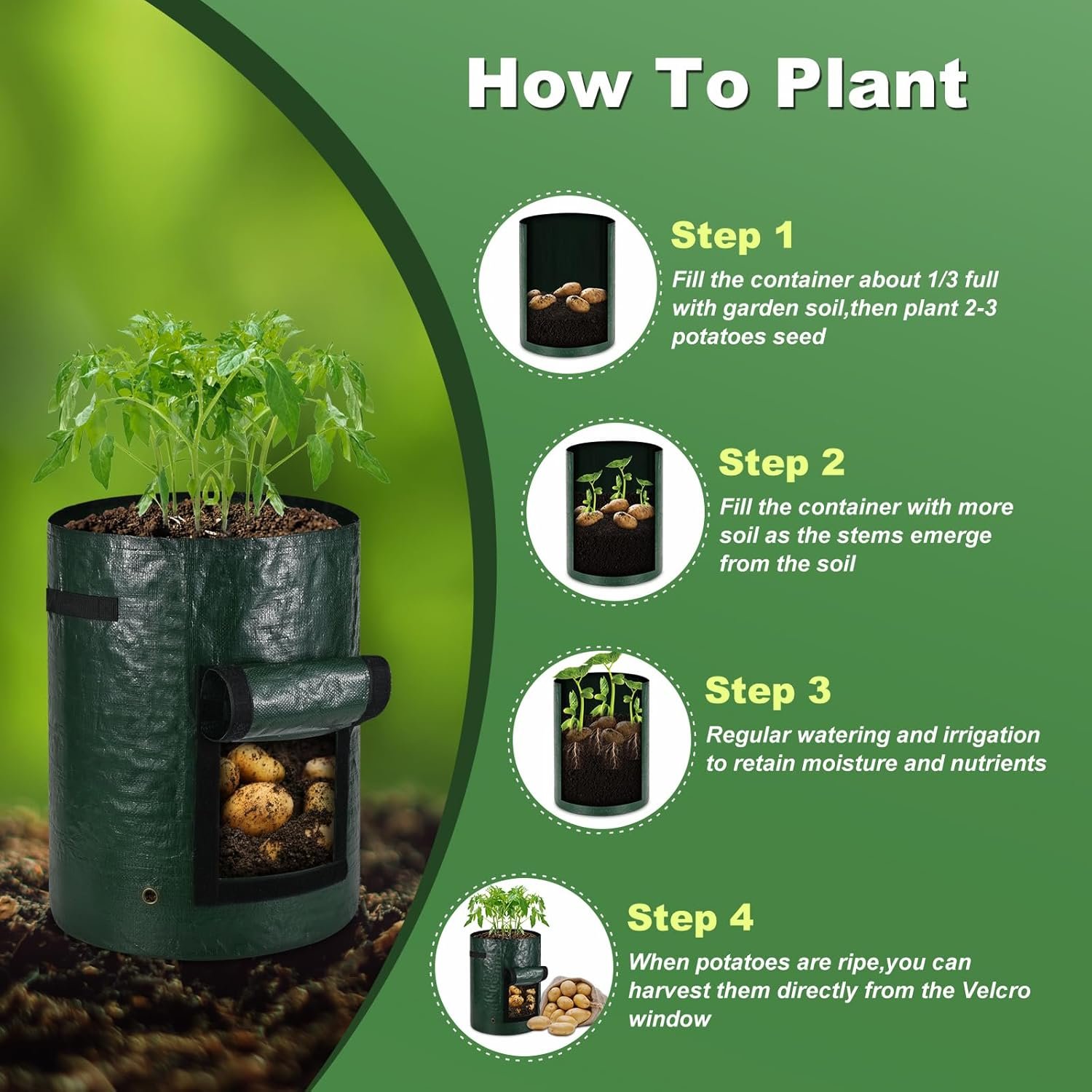 How To Plant

Step 1
Fill the container about 1/3 full with garden soil,then plant 2-3 potatoes seed

Step 2
Fill the container with more soil as the stems emerge from the soil

Step 3
Regular watering and irrigation to retain moisture and nutrients

Step 4
When potatoes are ripe,you can harvest them directly from the Velcro window