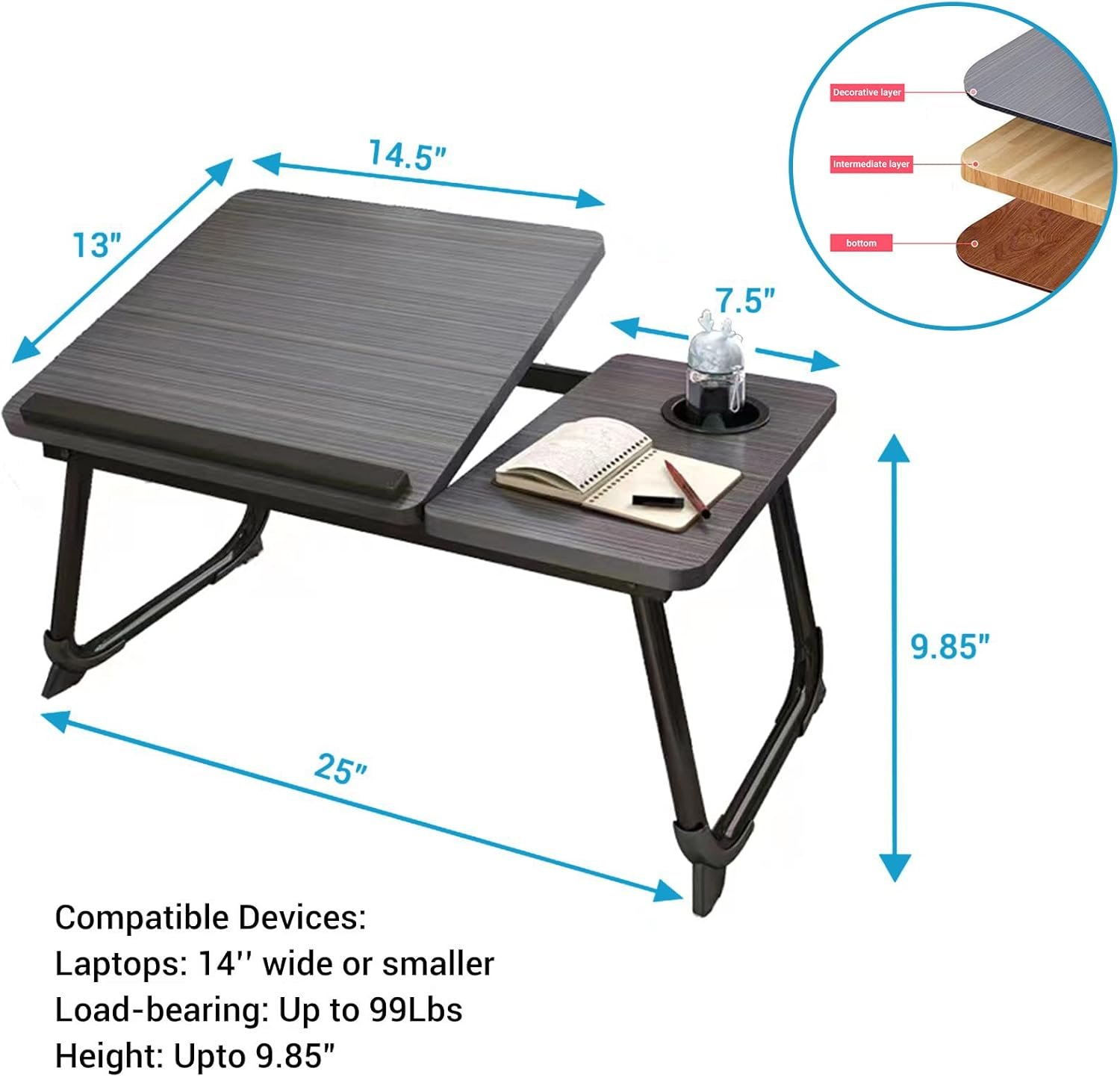 Decorative layer

Intermediate layer

bottom

14.5"

13"

7.5"

9.85"

25"

Compatible Devices:
Laptops: 14'' wide or smaller
Load-bearing: Up to 99Lbs
Height: Upto 9.85"