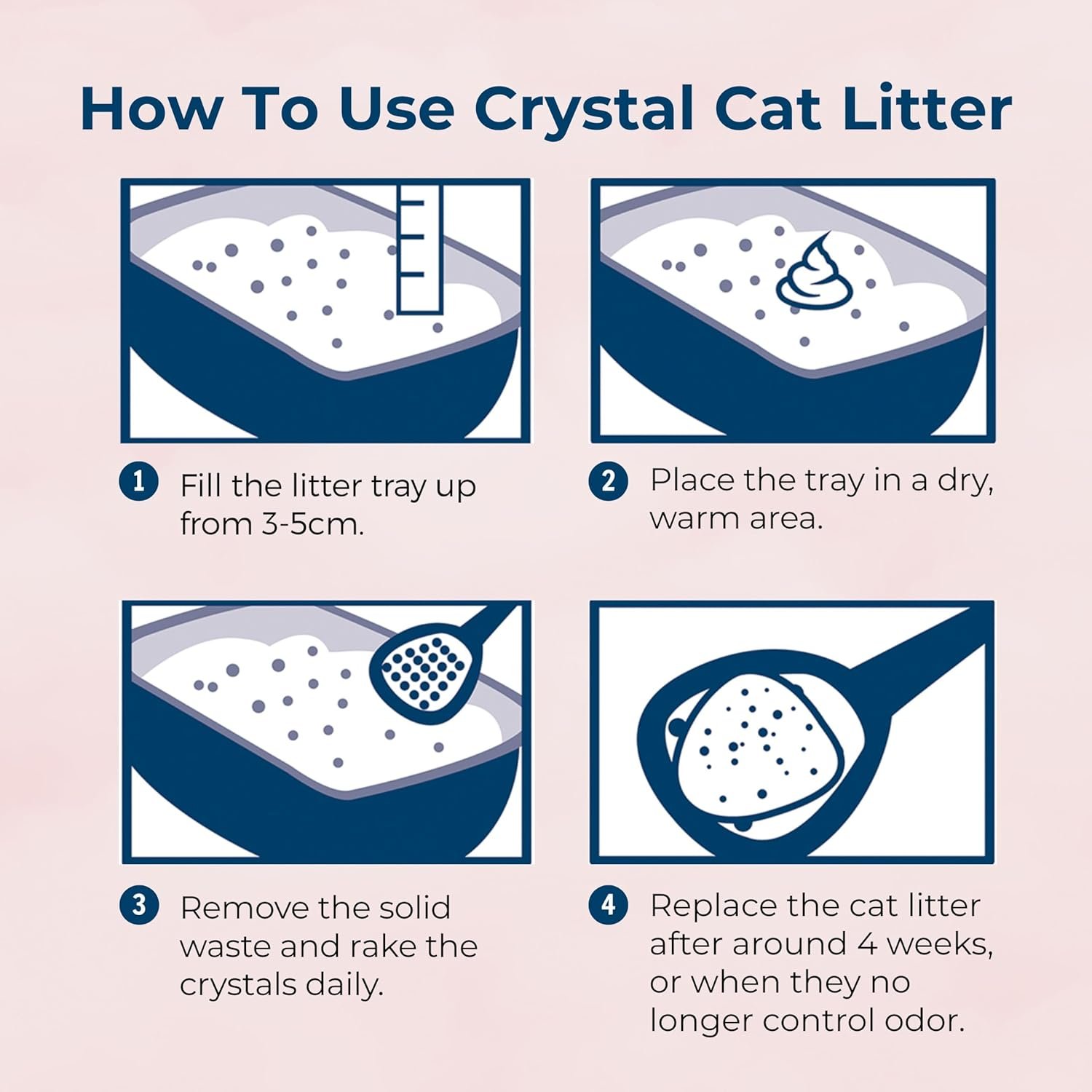 How To Use Crystal Cat Litter

1 Fill the litter tray up from 3-5cm.

2 Place the tray in a dry, warm area.

3 Remove the solid waste and rake the crystals daily.

4 Replace the cat litter after around 4 weeks, or when they no longer control odor.