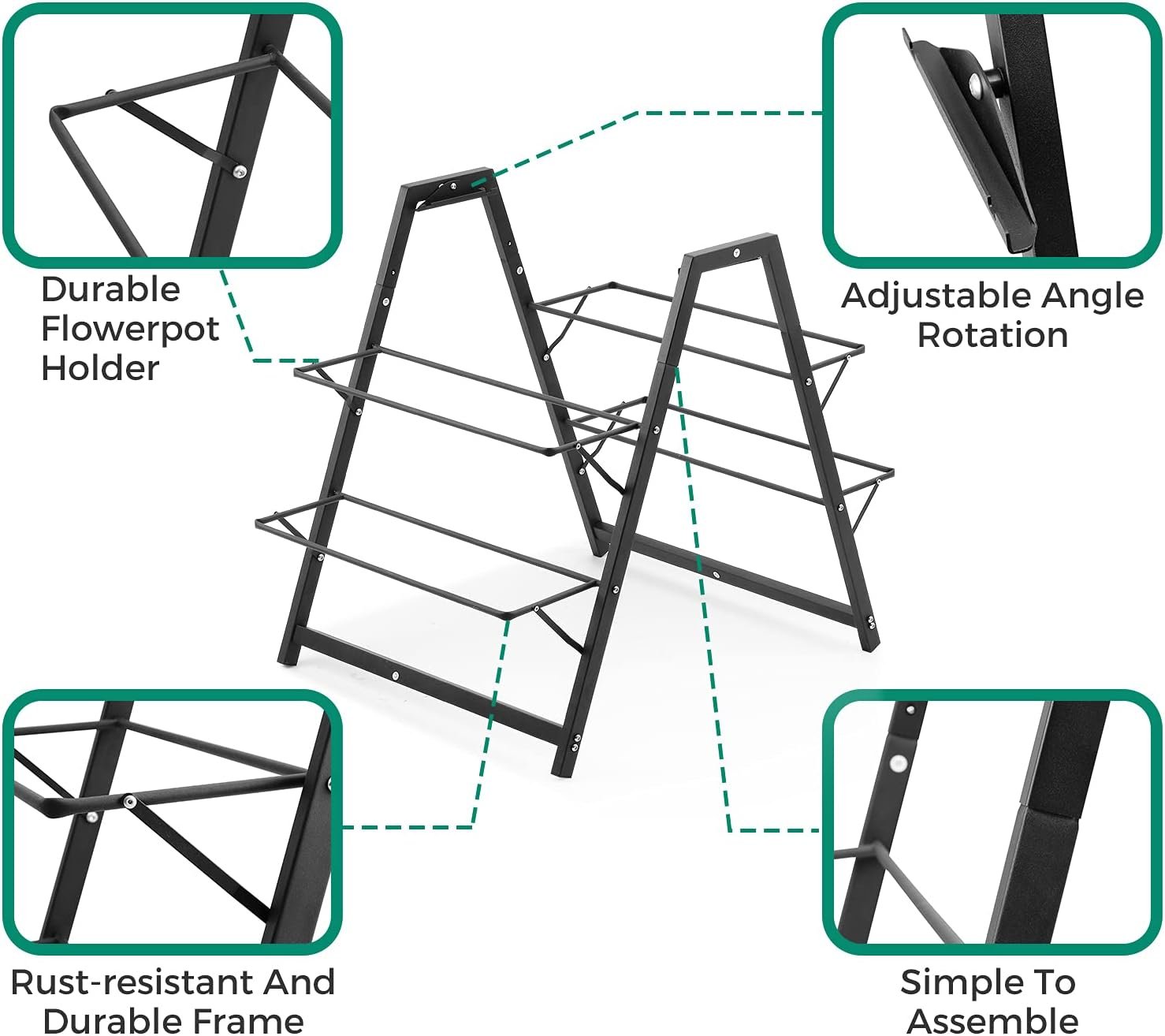 Durable Flowerpot Holder

Adjustable Angle Rotation

Rust-resistant And Durable Frame

Simple To Assemble