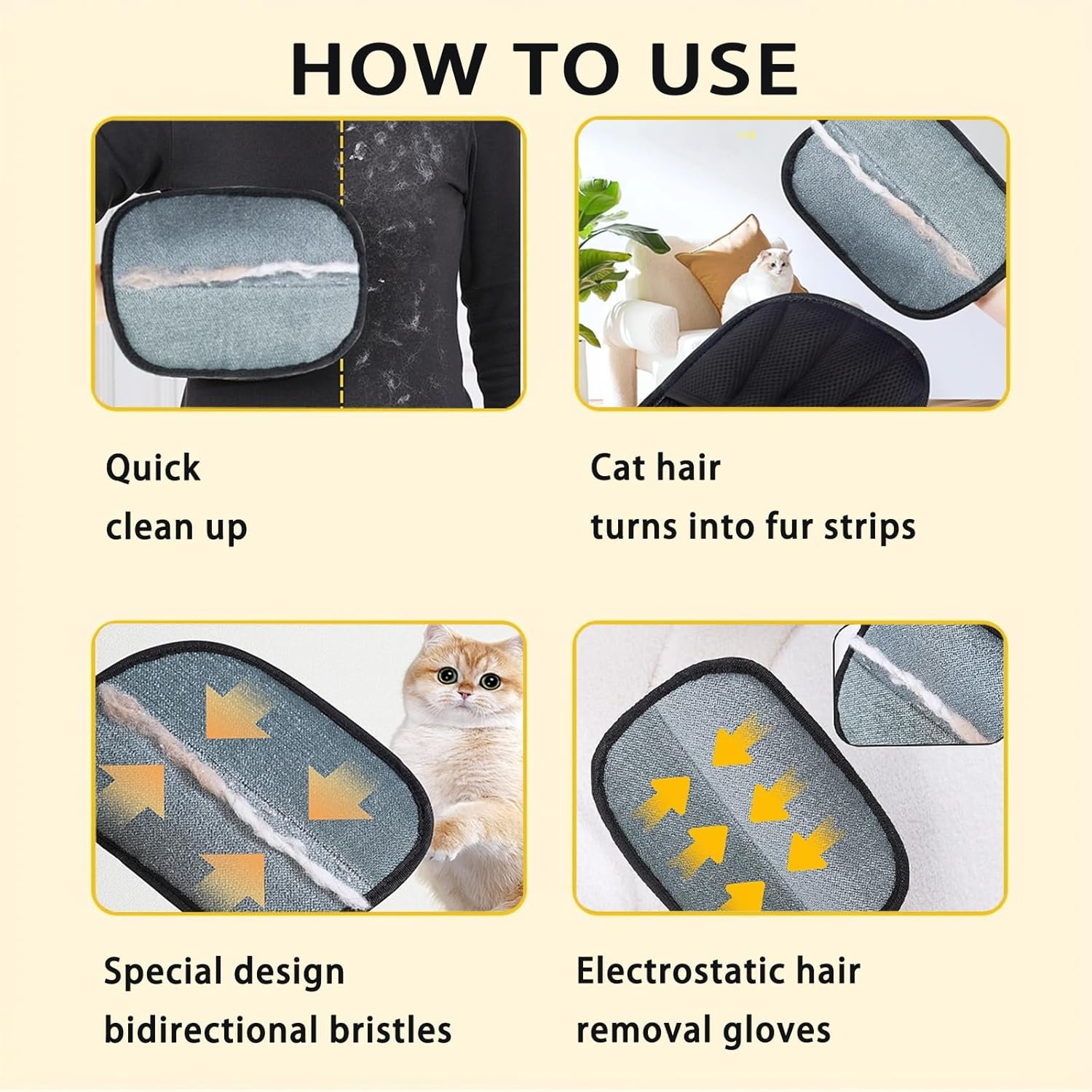 HOW TO USE

Quick
clean up

Cat hair
turns into fur strips

Special design
bidirectional bristles

Electrostatic hair
removal gloves