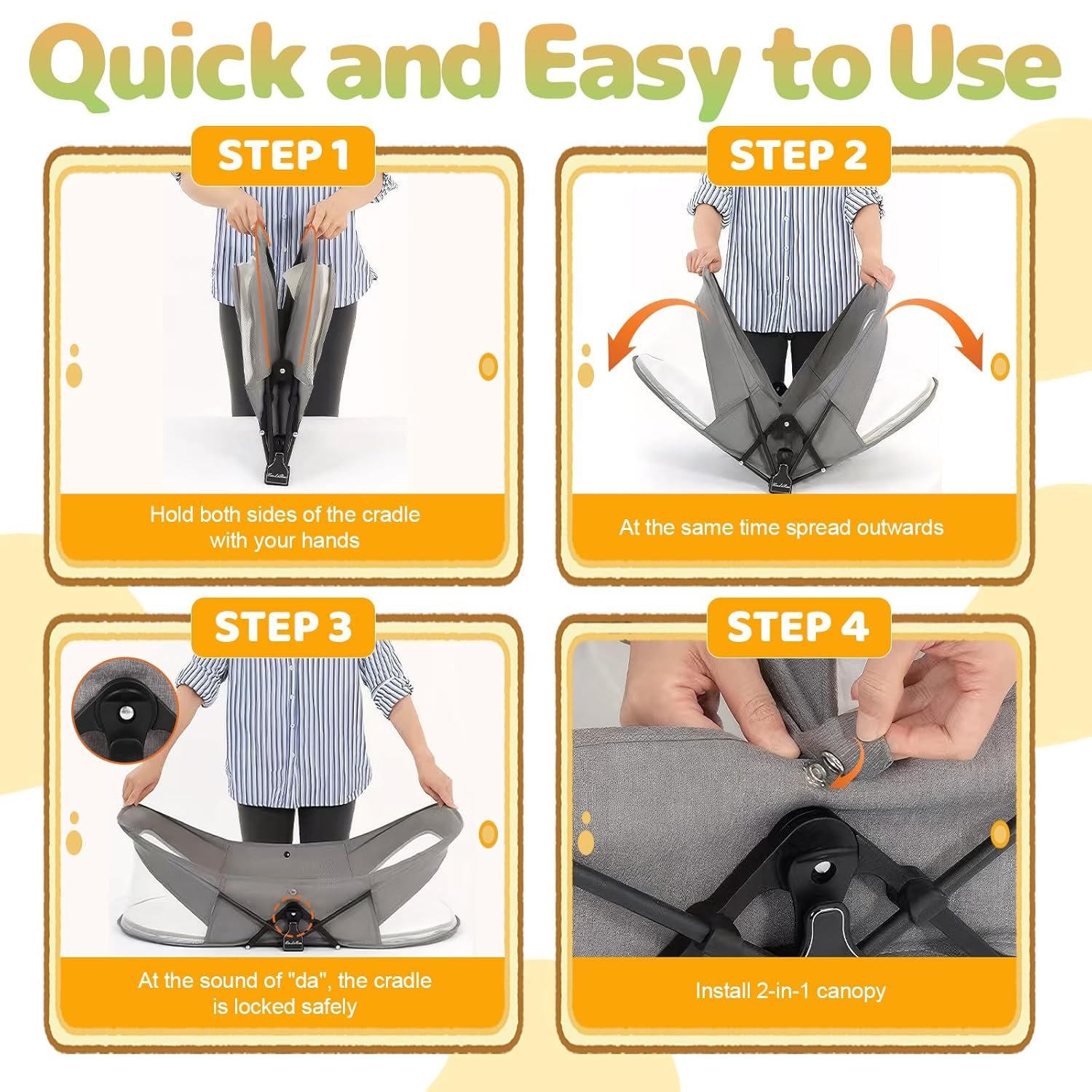 Quick and Easy to Use

STEP 1

Hold both sides of the cradle with your hands

STEP 2

At the same time spread outwards

STEP 3

At the sound of "da", the cradle is locked safely

STEP 4

Install 2-in-1 canopy