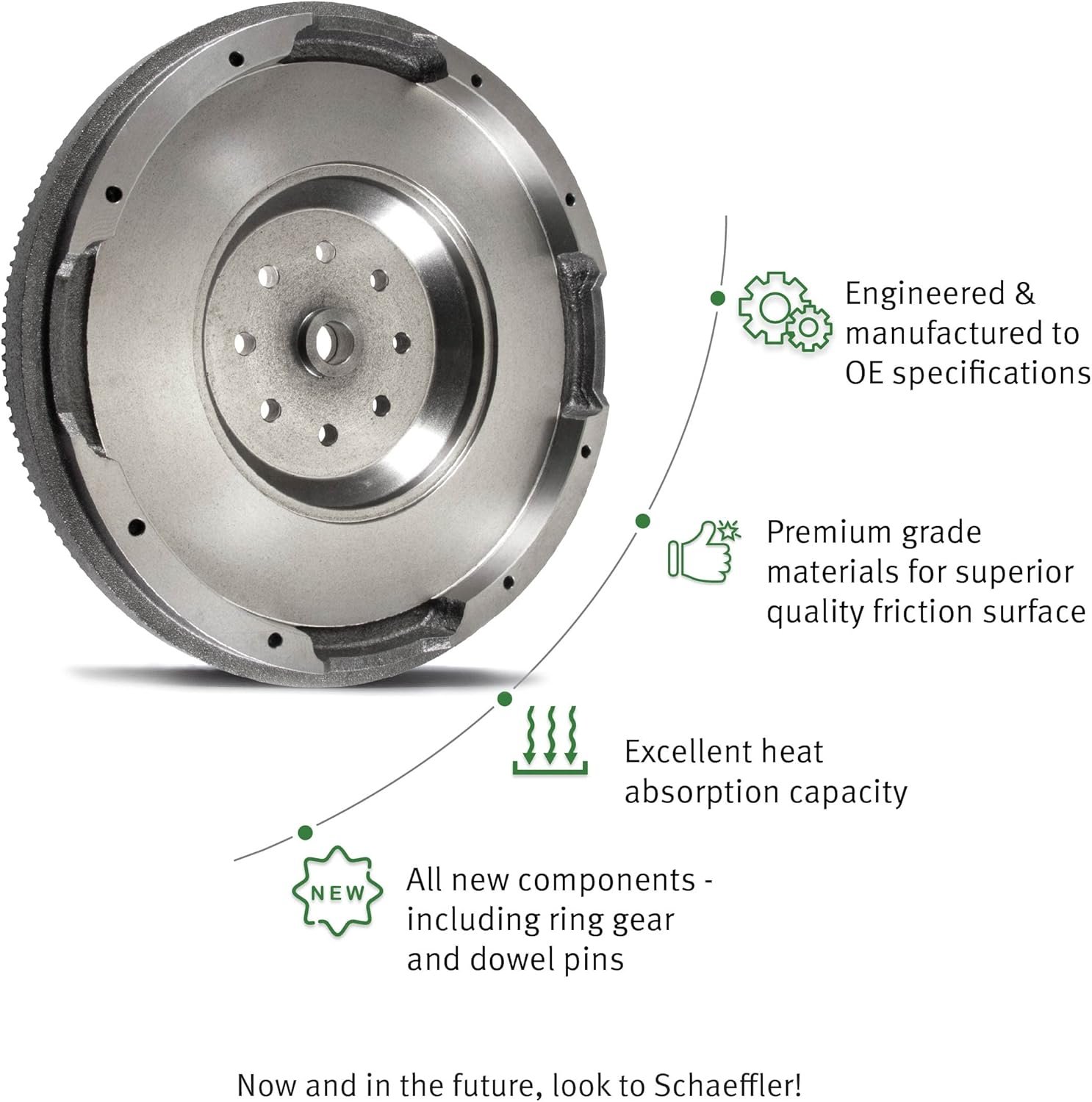 Engineered & manufactured to OE specifications

Premium grade materials for superior quality friction surface

Excellent heat absorption capacity

NEW

All new components - including ring gear and dowel pins

Now and in the future, look to Schaeffler!