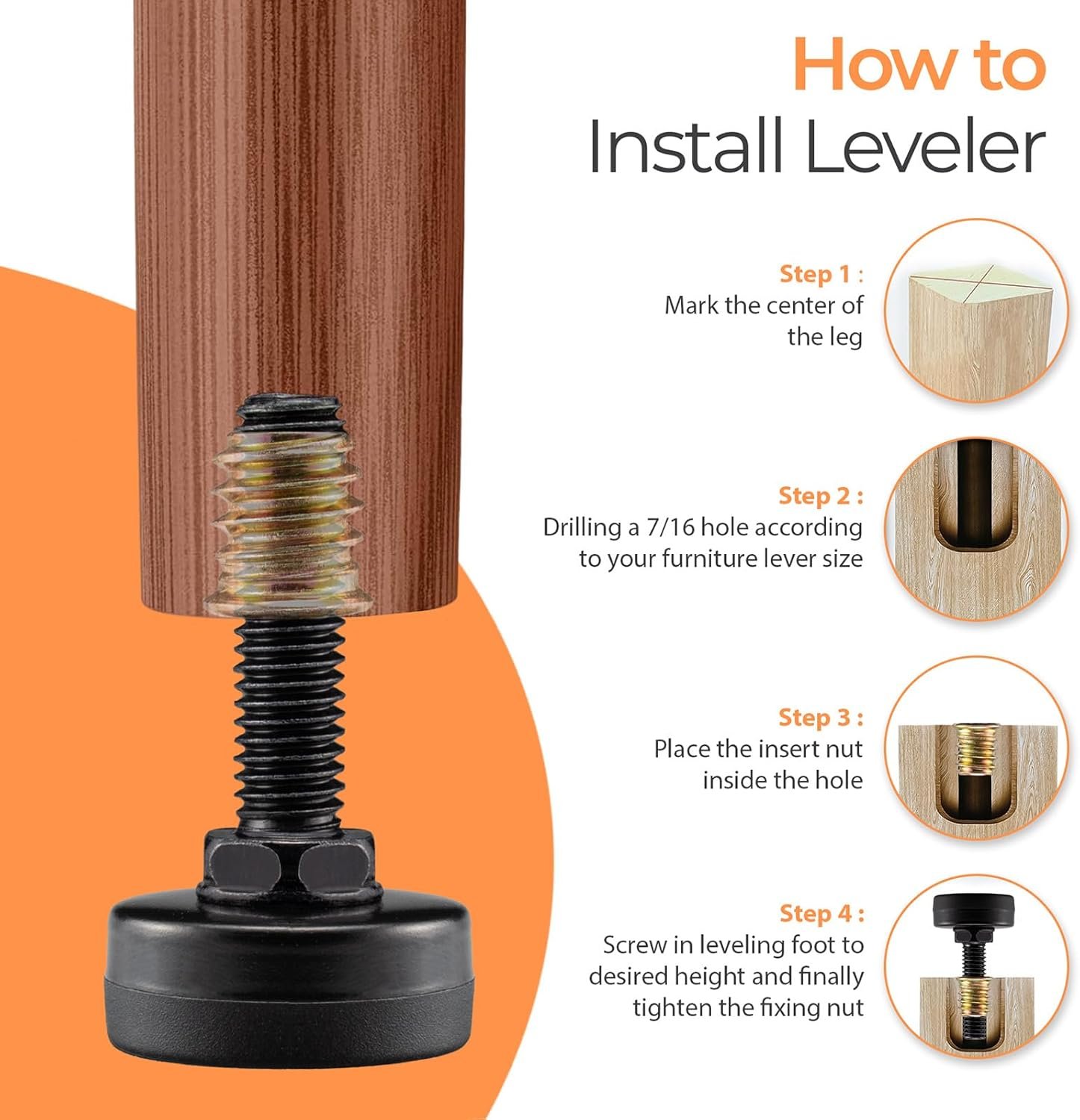 How to
Install Leveler

Step 1 :
Mark the center of the leg

Step 2 :
Drilling a 7/16 hole according to your furniture lever size

Step 3 :
Place the insert nut inside the hole

Step 4 :
Screw in leveling foot to desired height and finally tighten the fixing nut