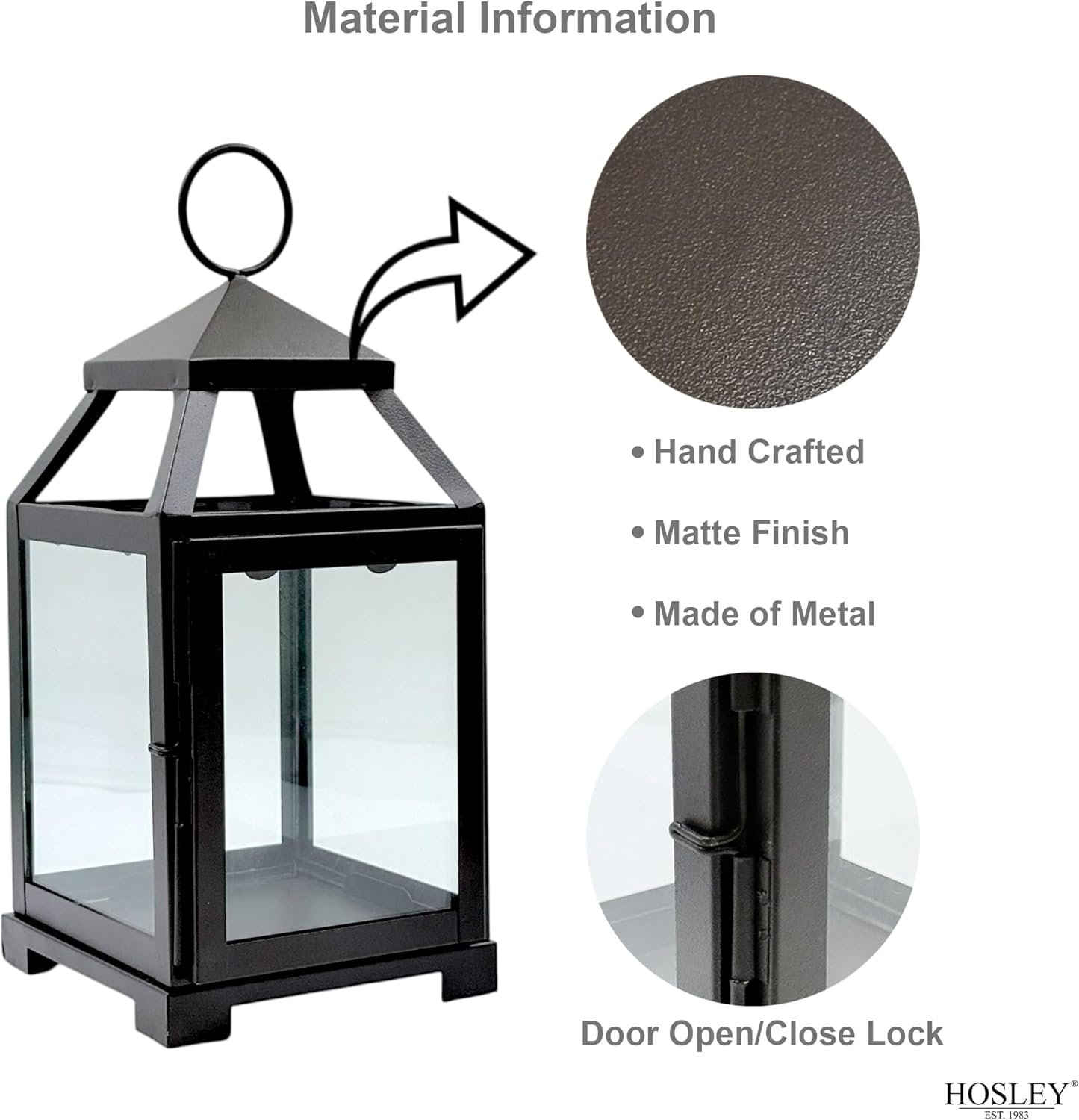 Material Information

• Hand Crafted

• Matte Finish

• Made of Metal

Door Open/Close Lock

HOSLEY®
EST. 1983