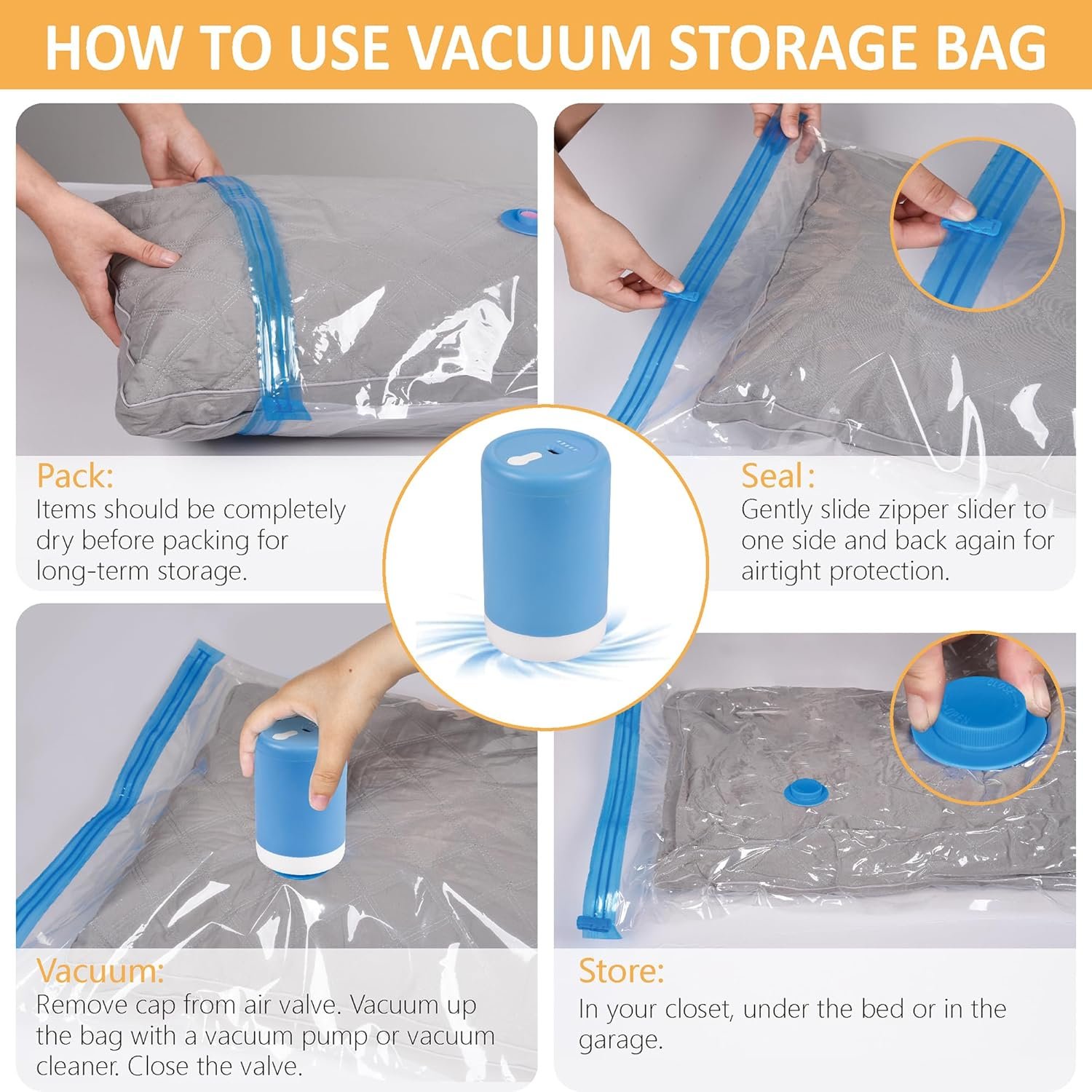 HOW TO USE VACUUM STORAGE BAG

Pack:
Items should be completely dry before packing for long-term storage.

Seal:
Gently slide zipper slider to one side and back again for airtight protection.

Vacuum:
Remove cap from air valve. Vacuum up the bag with a vacuum pump or vacuum cleaner. Close the valve.

Store:
In your closet, under the bed or in the garage.