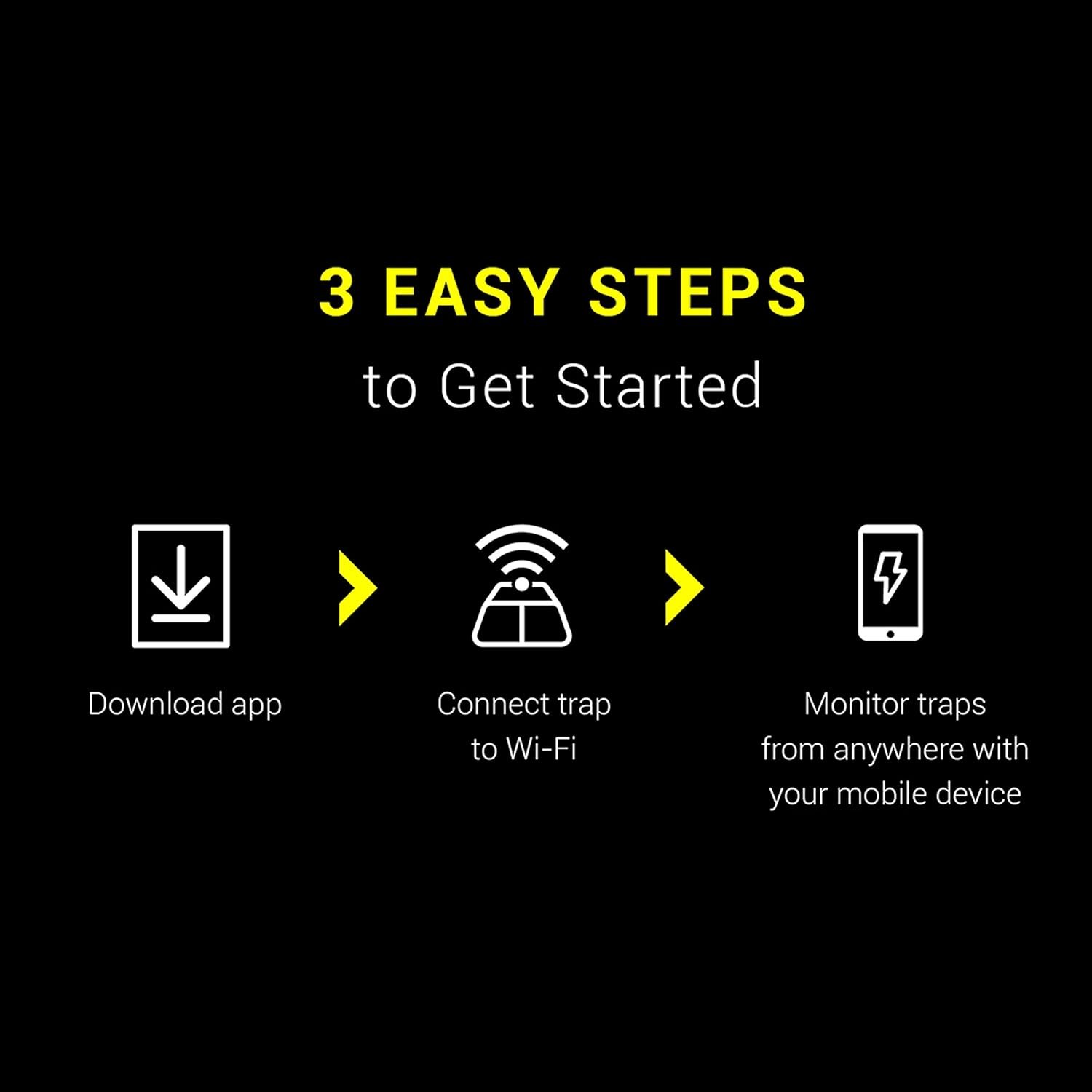 3 EASY STEPS
to Get Started

Download app

Connect trap to Wi-Fi

Monitor traps from anywhere with your mobile device