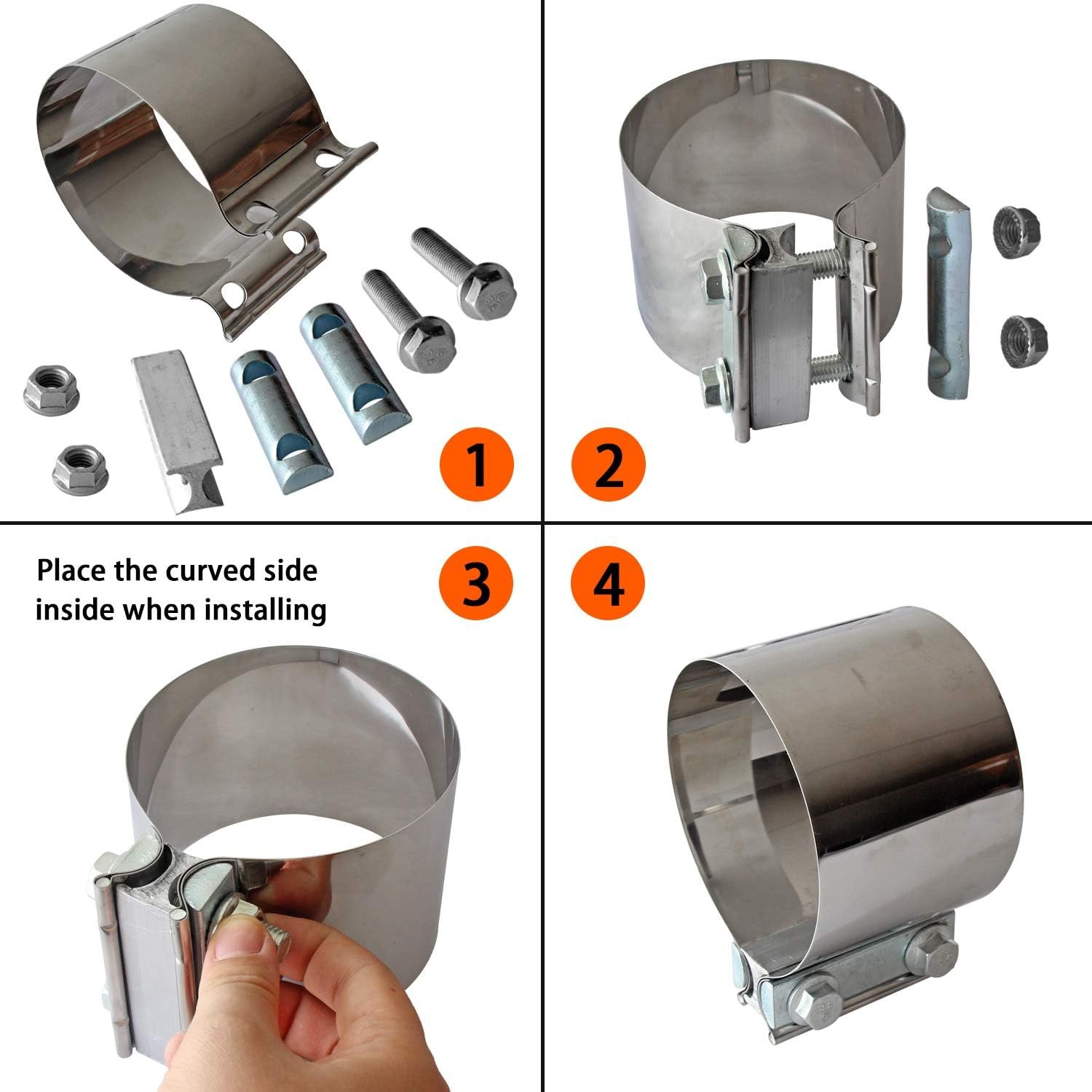 1

2

Place the curved side inside when installing

3

4