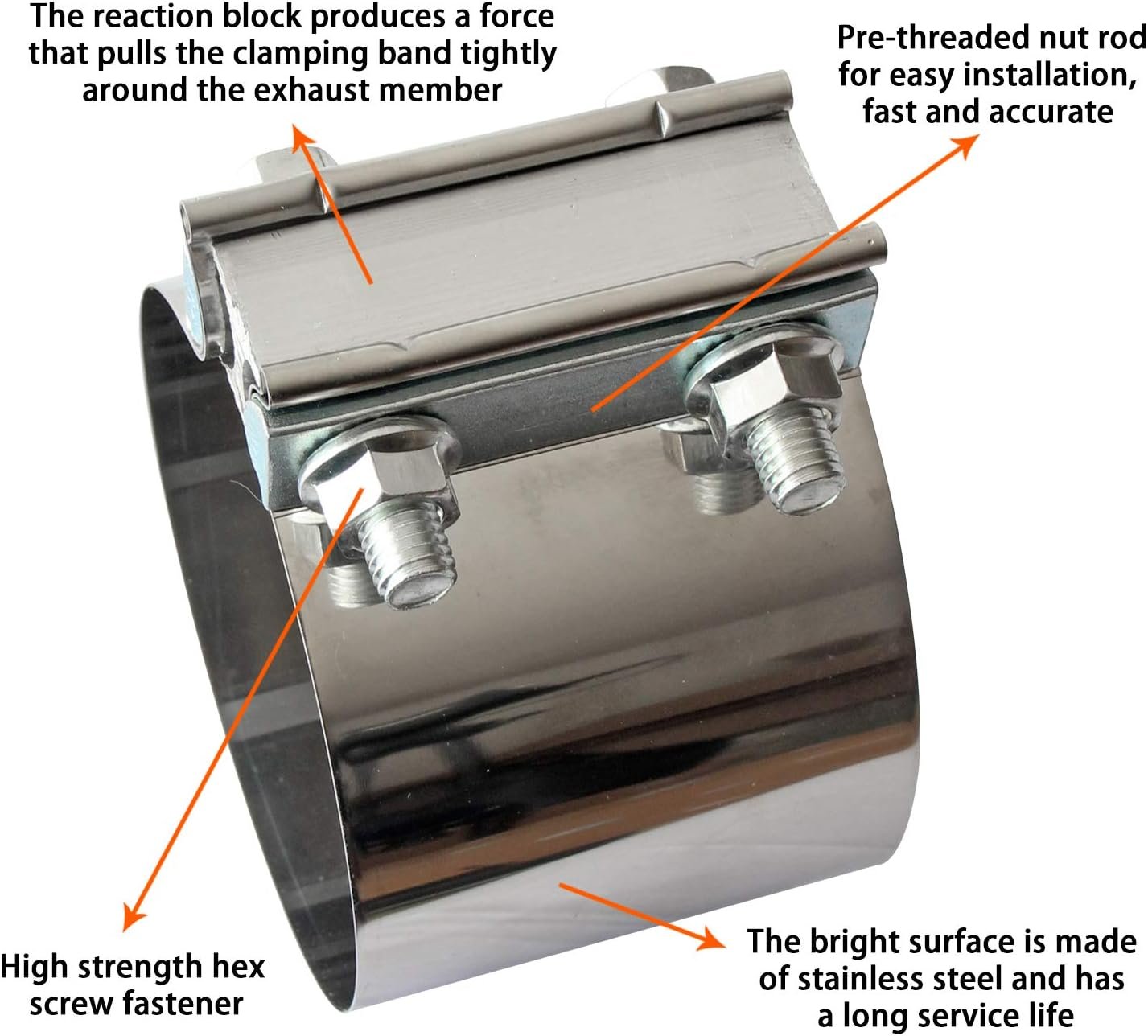 The reaction block produces a force that pulls the clamping band tightly around the exhaust member

Pre-threaded nut rod for easy installation, fast and accurate

High strength hex screw fastener

The bright surface is made of stainless steel and has a long service life