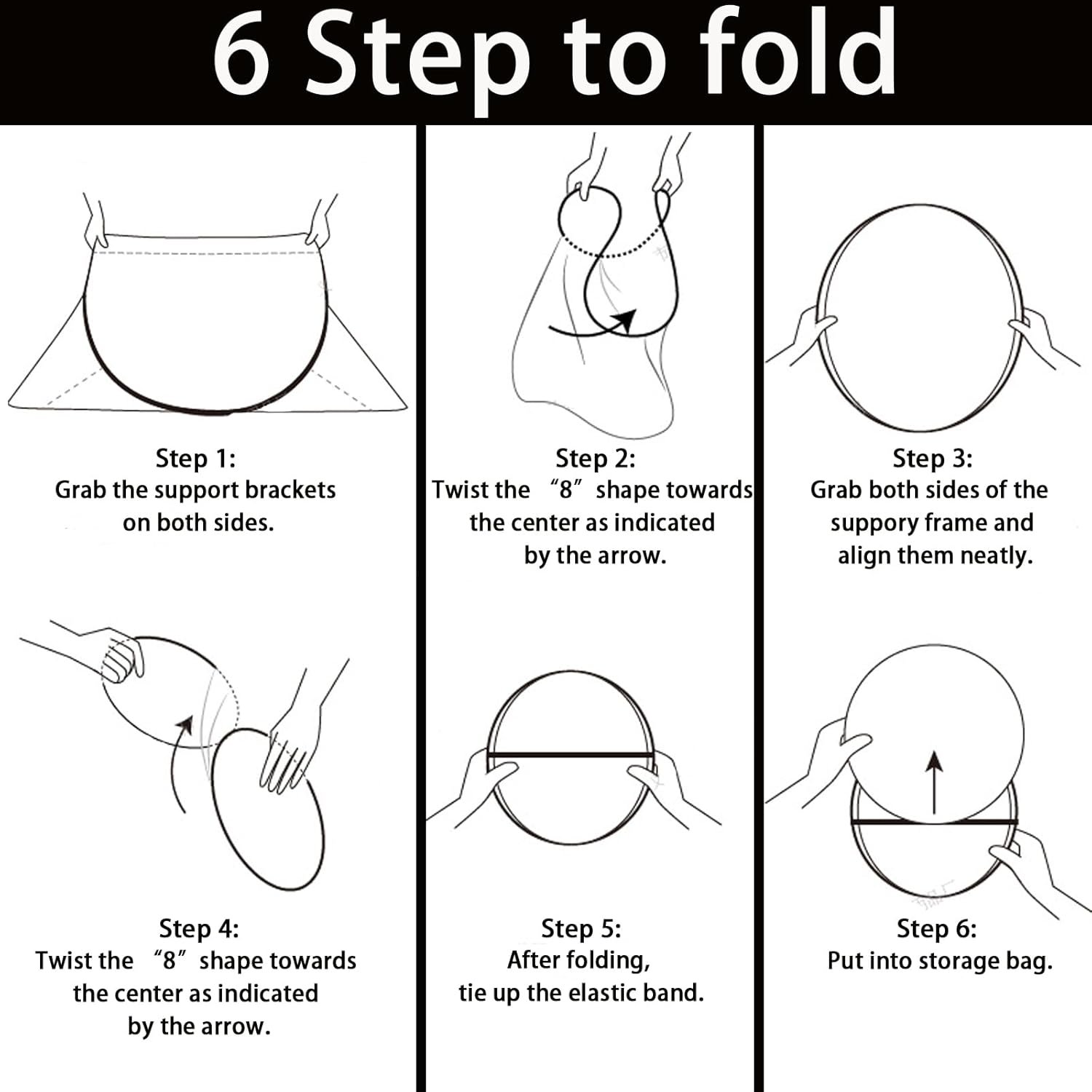 6 Step to fold

Step 1:
Grab the support brackets on both sides.

Step 2:
Twist the “8” shape towards the center as indicated by the arrow.

Step 3:
Grab both sides of the suppory frame and align them neatly.

Step 4:
Twist the “8” shape towards the center as indicated by the arrow.

Step 5:
After folding, tie up the elastic band.

Step 6:
Put into storage bag.