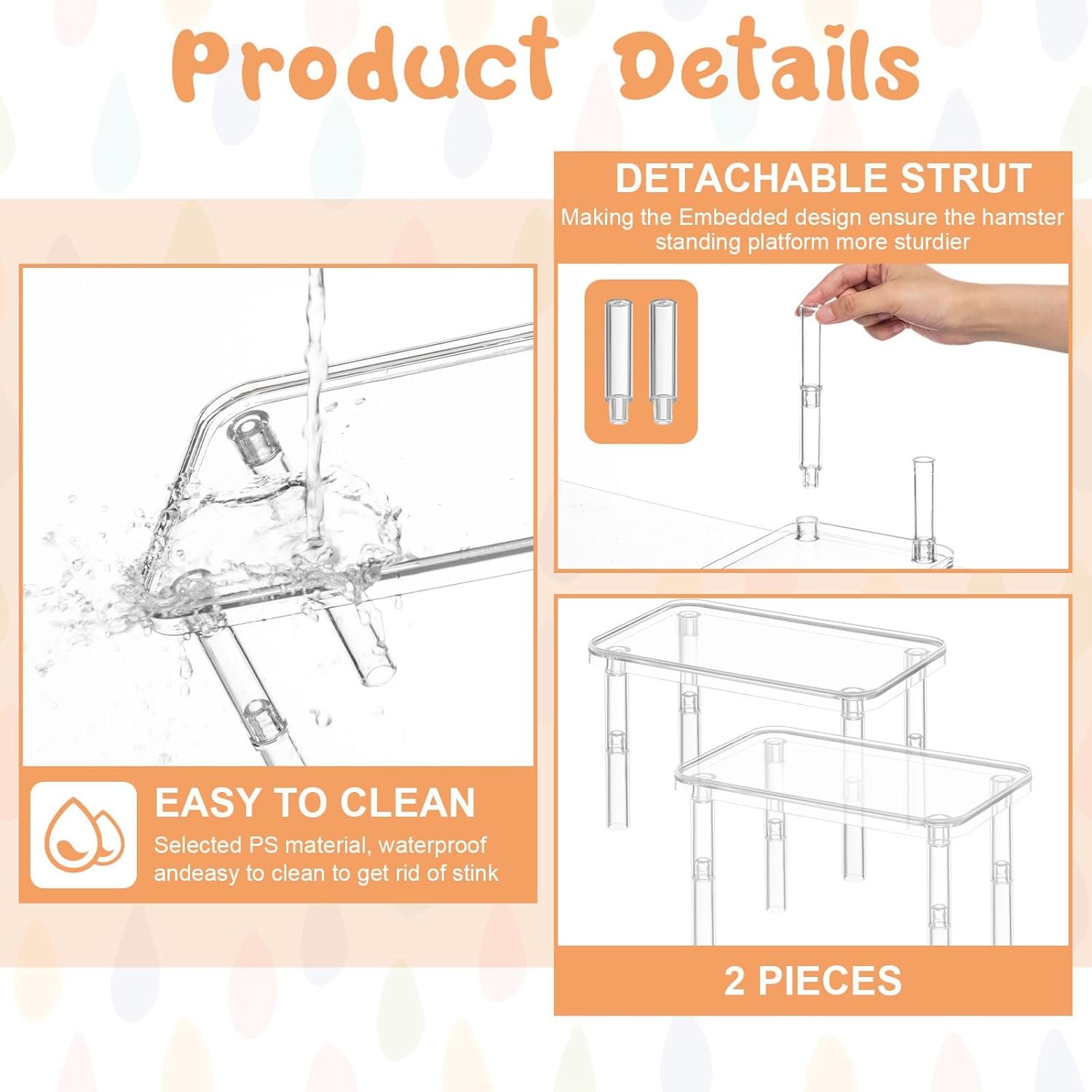 Product Details

DETACHABLE STRUT
Making the Embedded design ensure the hamster standing platform more sturdier

EASY TO CLEAN
Selected PS material, waterproof andeasy to clean to get rid of stink

2 PIECES