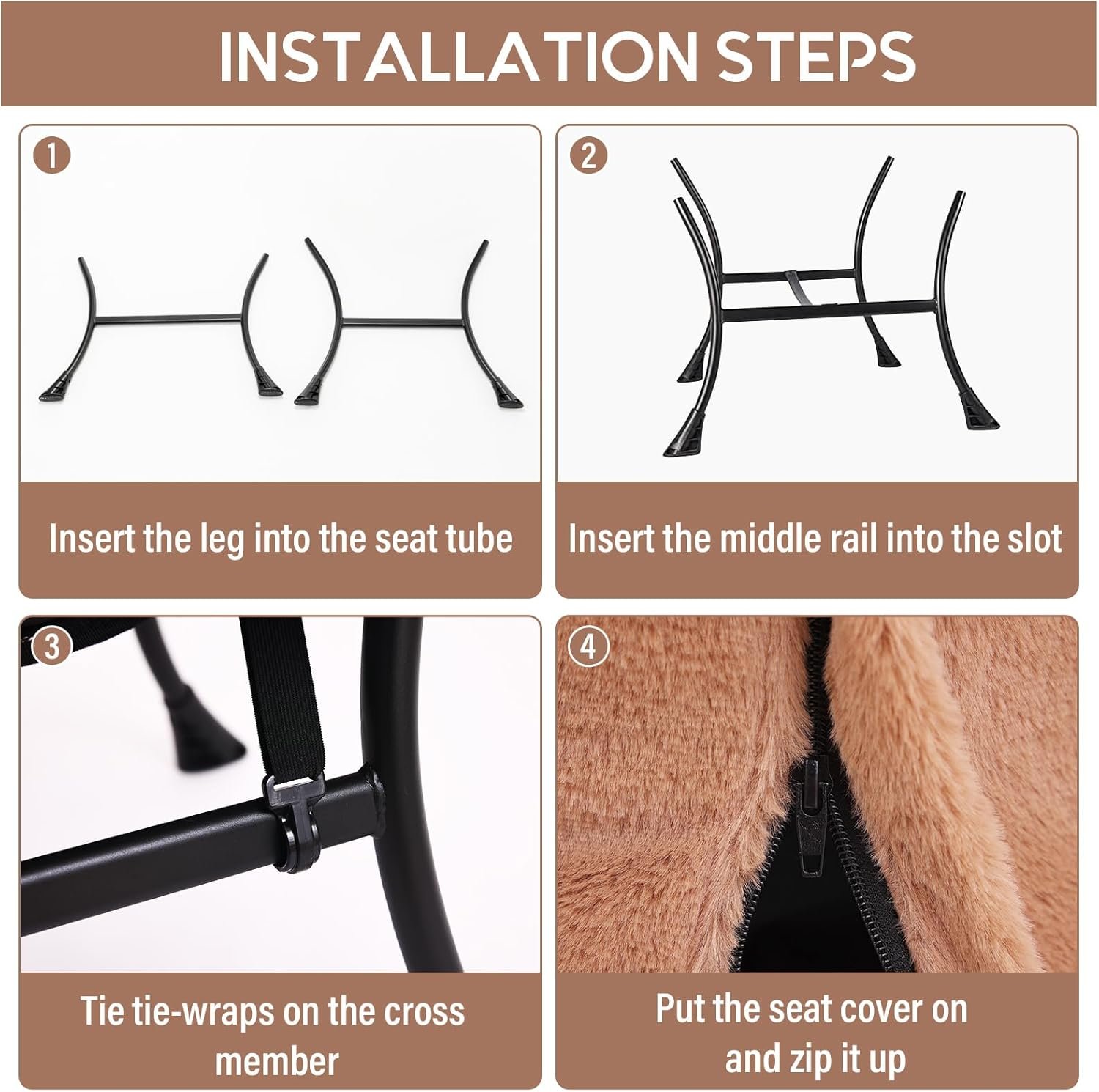 INSTALLATION STEPS

1

Insert the leg into the seat tube

2

Insert the middle rail into the slot

3

Tie tie-wraps on the cross member

4

Put the seat cover on and zip it up