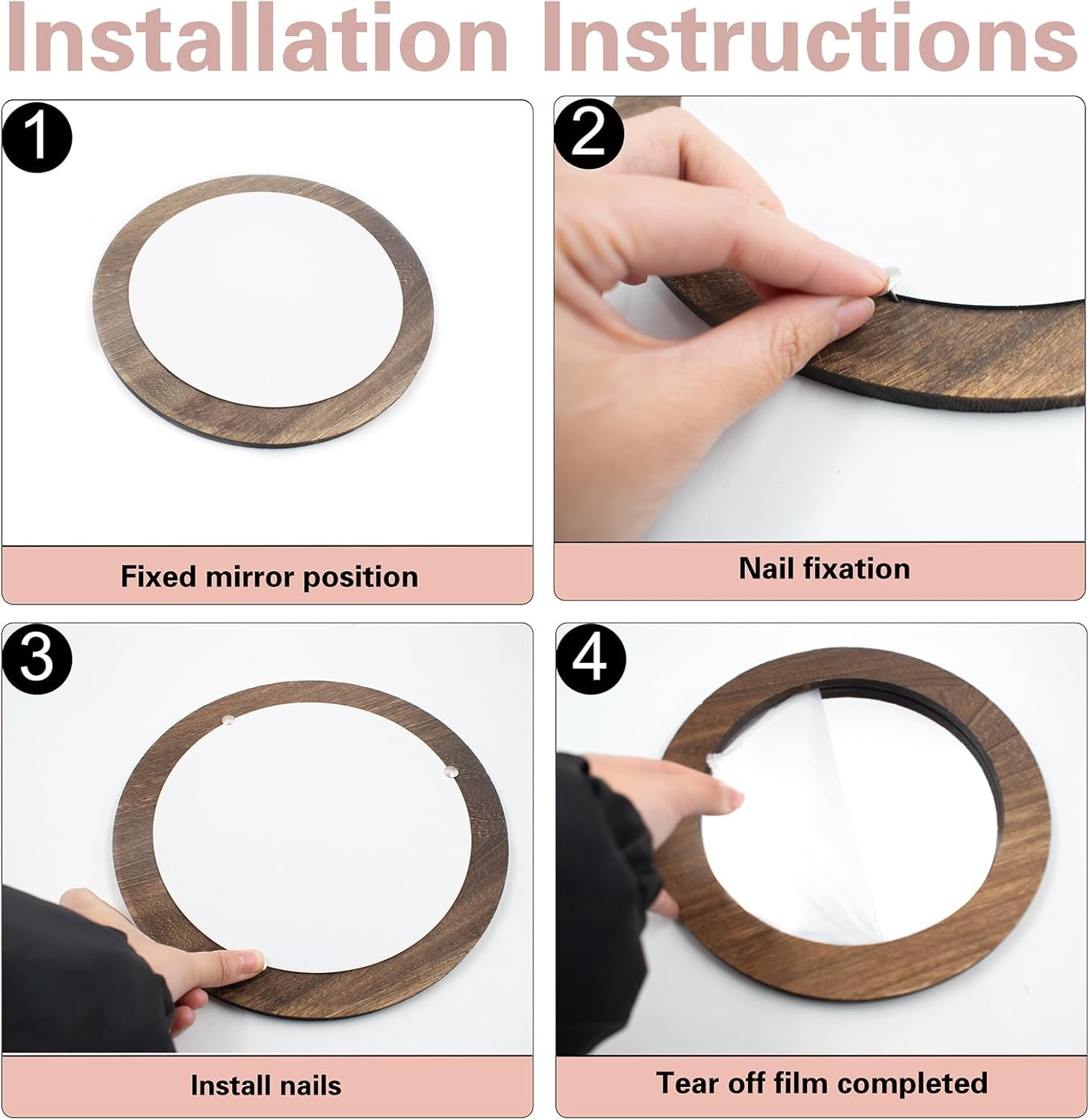 Installation Instructions

1

Fixed mirror position

2

Nail fixation

3

Install nails

4

Tear off film completed