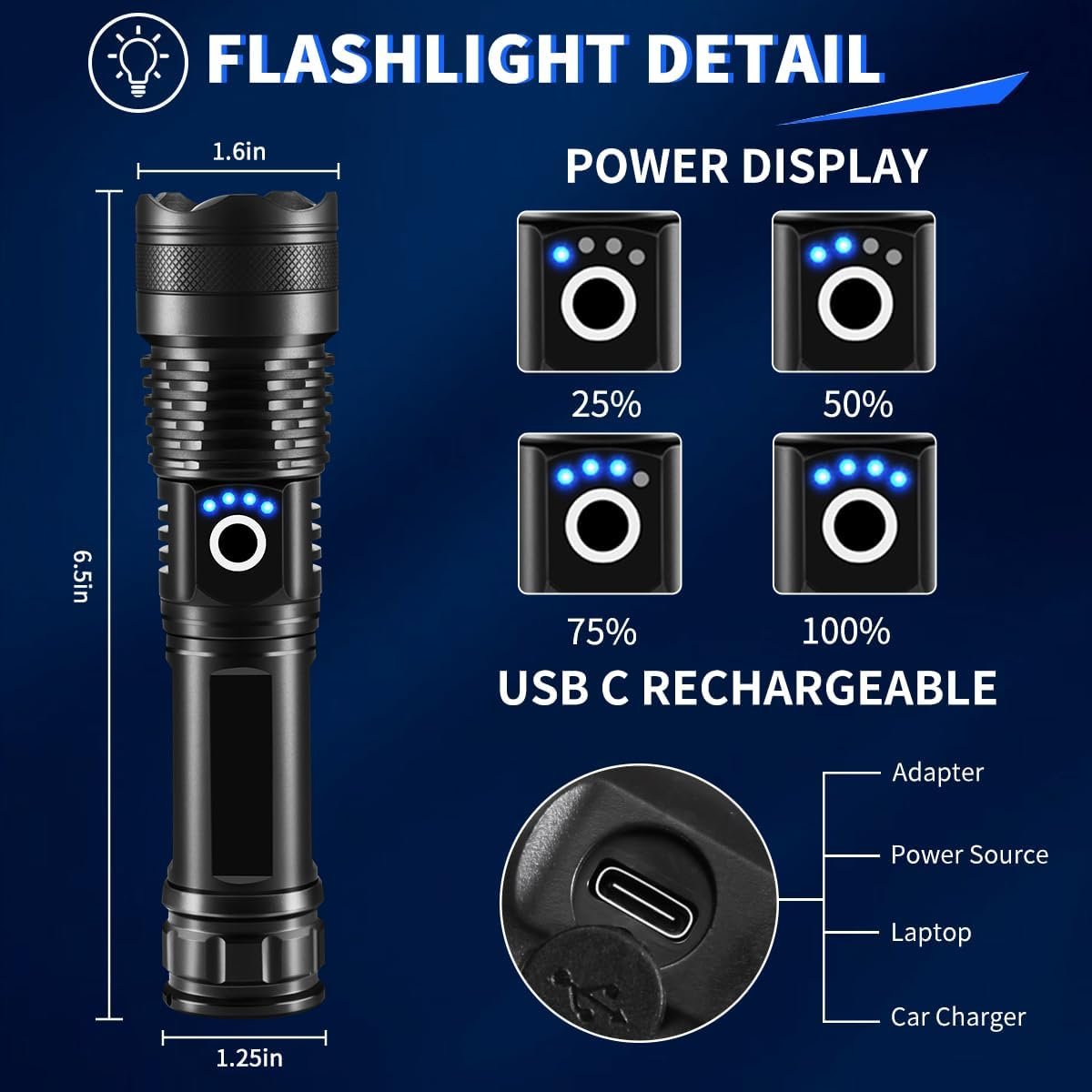 FLASHLIGHT DETAIL

1.6in

6.5in

1.25in

POWER DISPLAY

25%

50%

75%

100%

USB C RECHARGEABLE

Adapter

Power Source

Laptop

Car Charger