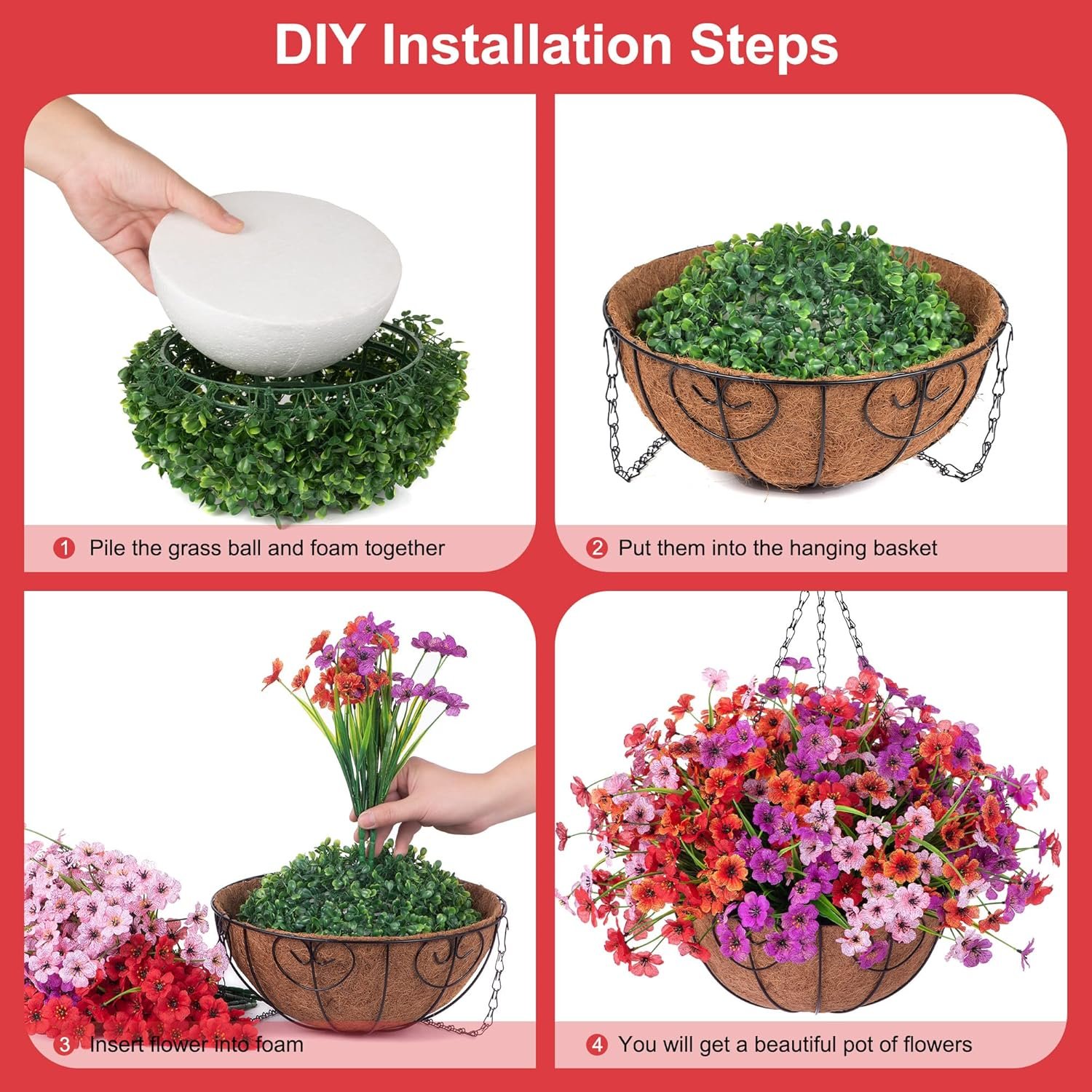 DIY Installation Steps

1 Pile the grass ball and foam together

2 Put them into the hanging basket

3 Insert flower into foam

4 You will get a beautiful pot of flowers