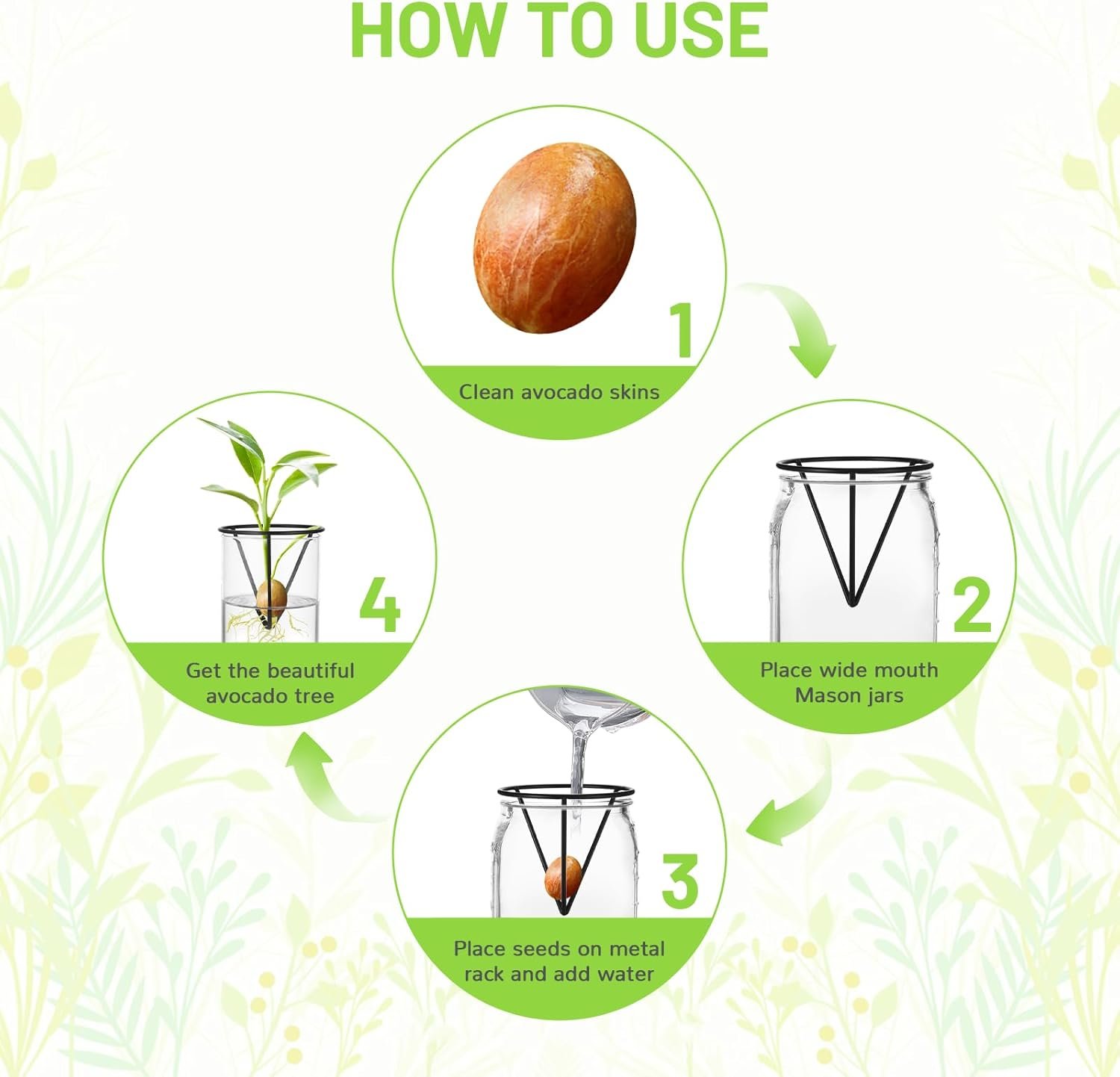 HOW TO USE

1
Clean avocado skins

2
Place wide mouth Mason jars

3
Place seeds on metal rack and add water

4
Get the beautiful avocado tree