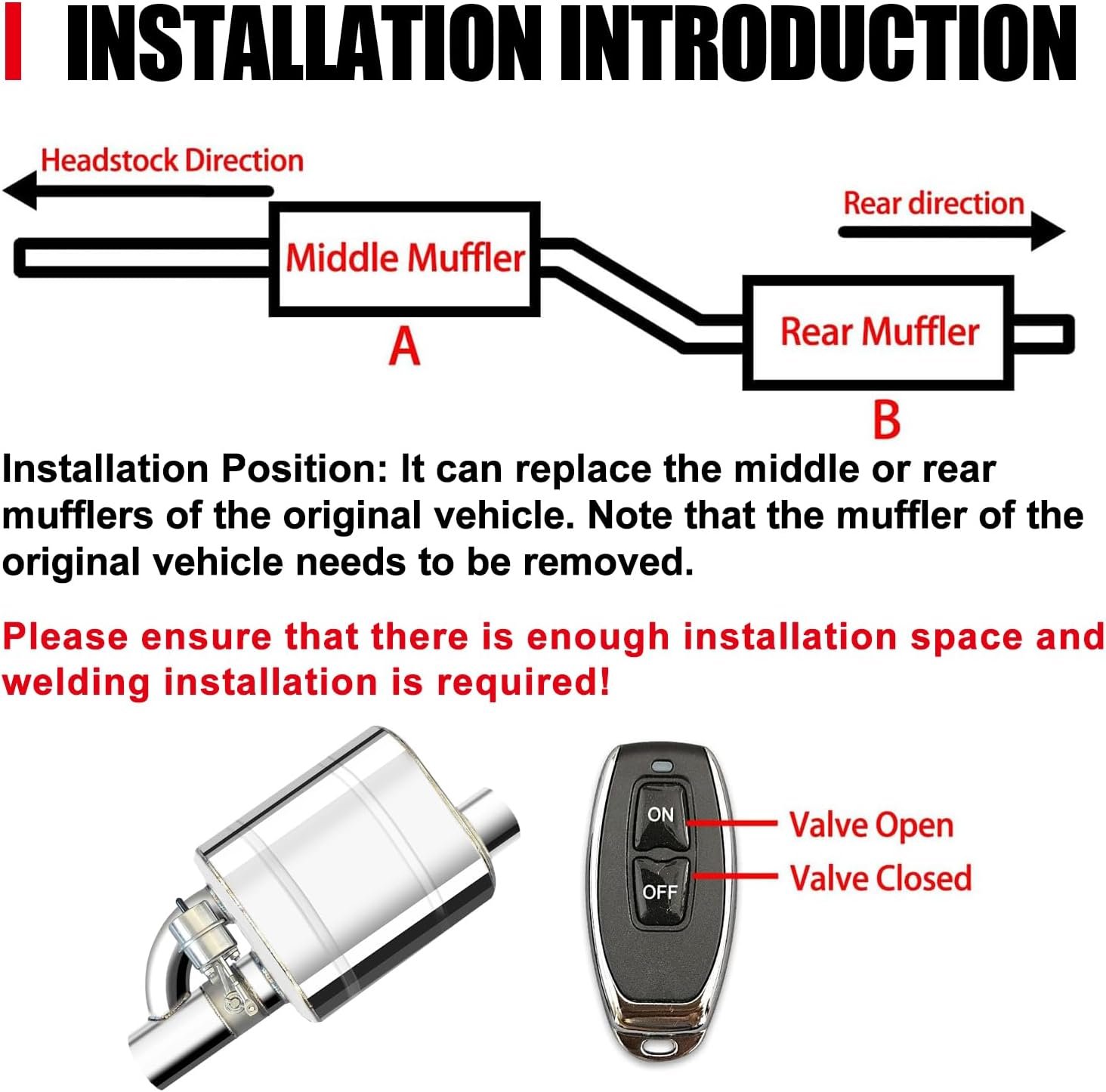 INSTALLATION INTRODUCTION

Headstock Direction

Rear direction

Middle Muffler

A

Rear Muffler

B

Installation Position: It can replace the middle or rear mufflers of the original vehicle. Note that the muffler of the original vehicle needs to be removed.

Please ensure that there is enough installation space and welding installation is required!

ON

OFF

Valve Open

Valve Closed