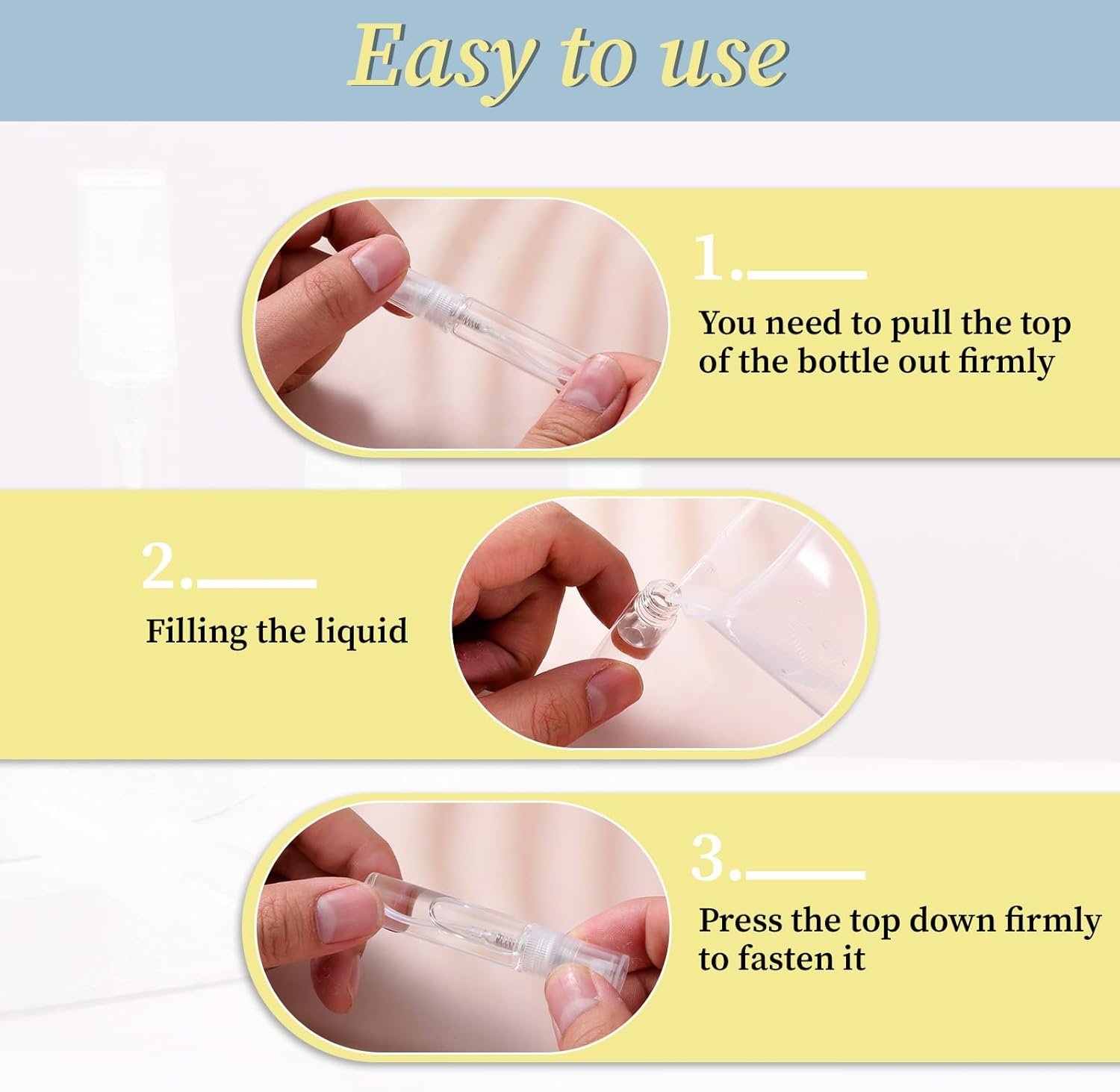 Easy to use

1.

You need to pull the top of the bottle out firmly

2.

Filling the liquid

3.

Press the top down firmly to fasten it