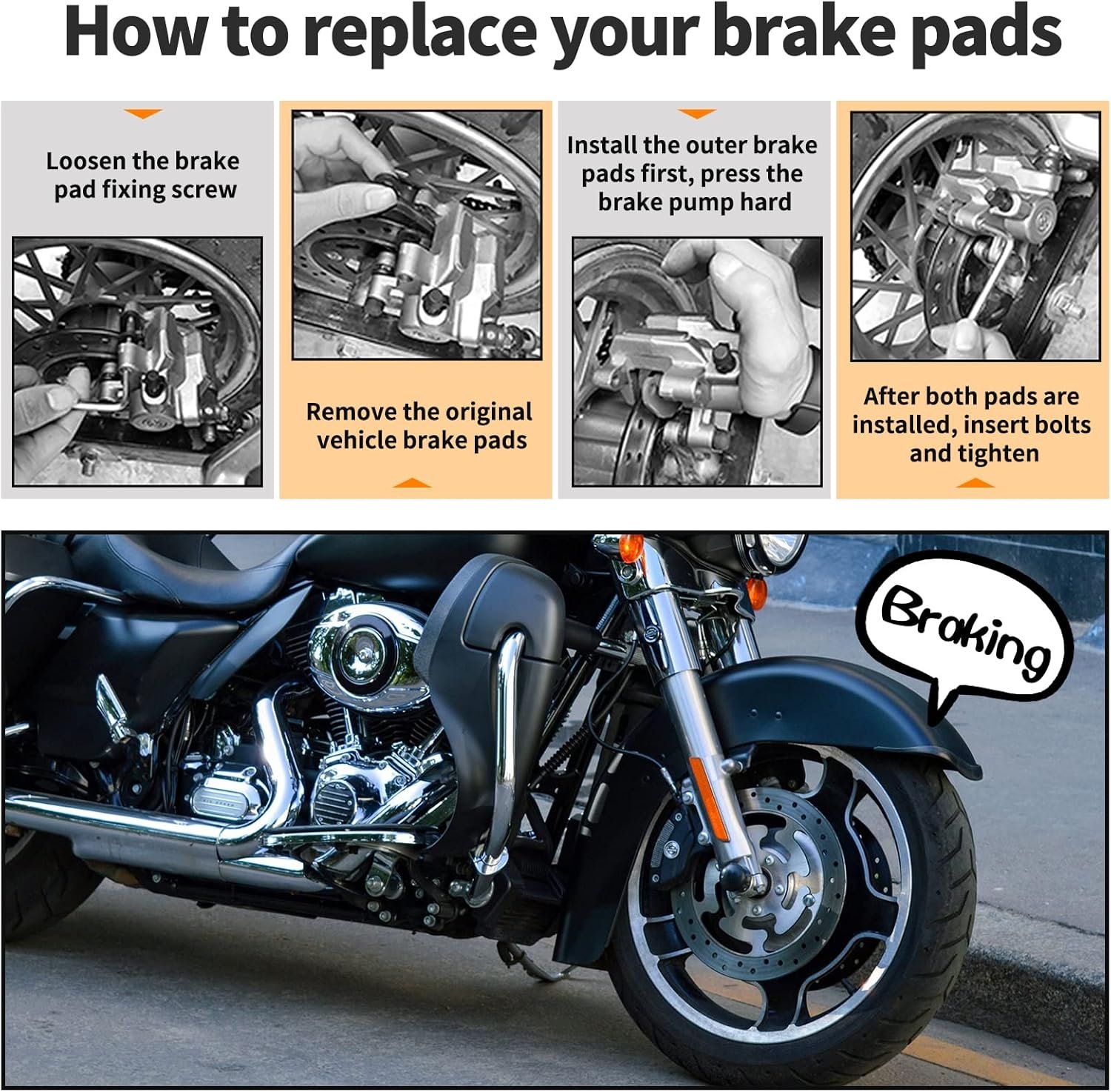 How to replace your brake pads

Loosen the brake pad fixing screw

Remove the original vehicle brake pads

Install the outer brake pads first, press the brake pump hard

After both pads are installed, insert bolts and tighten

Braking