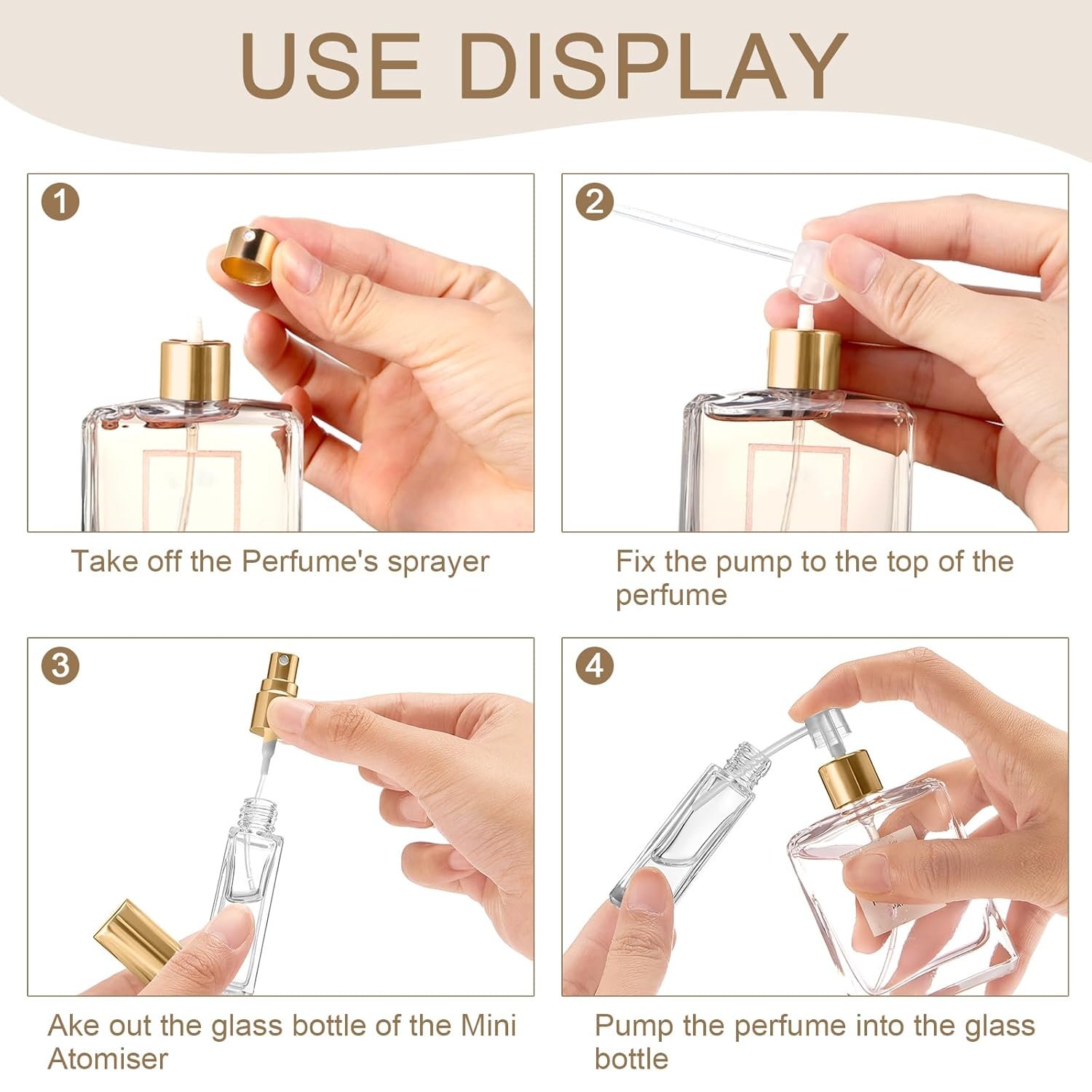 USE DISPLAY

1

Take off the Perfume's sprayer

2

Fix the pump to the top of the perfume

3

Ake out the glass bottle of the Mini Atomiser

4

Pump the perfume into the glass bottle