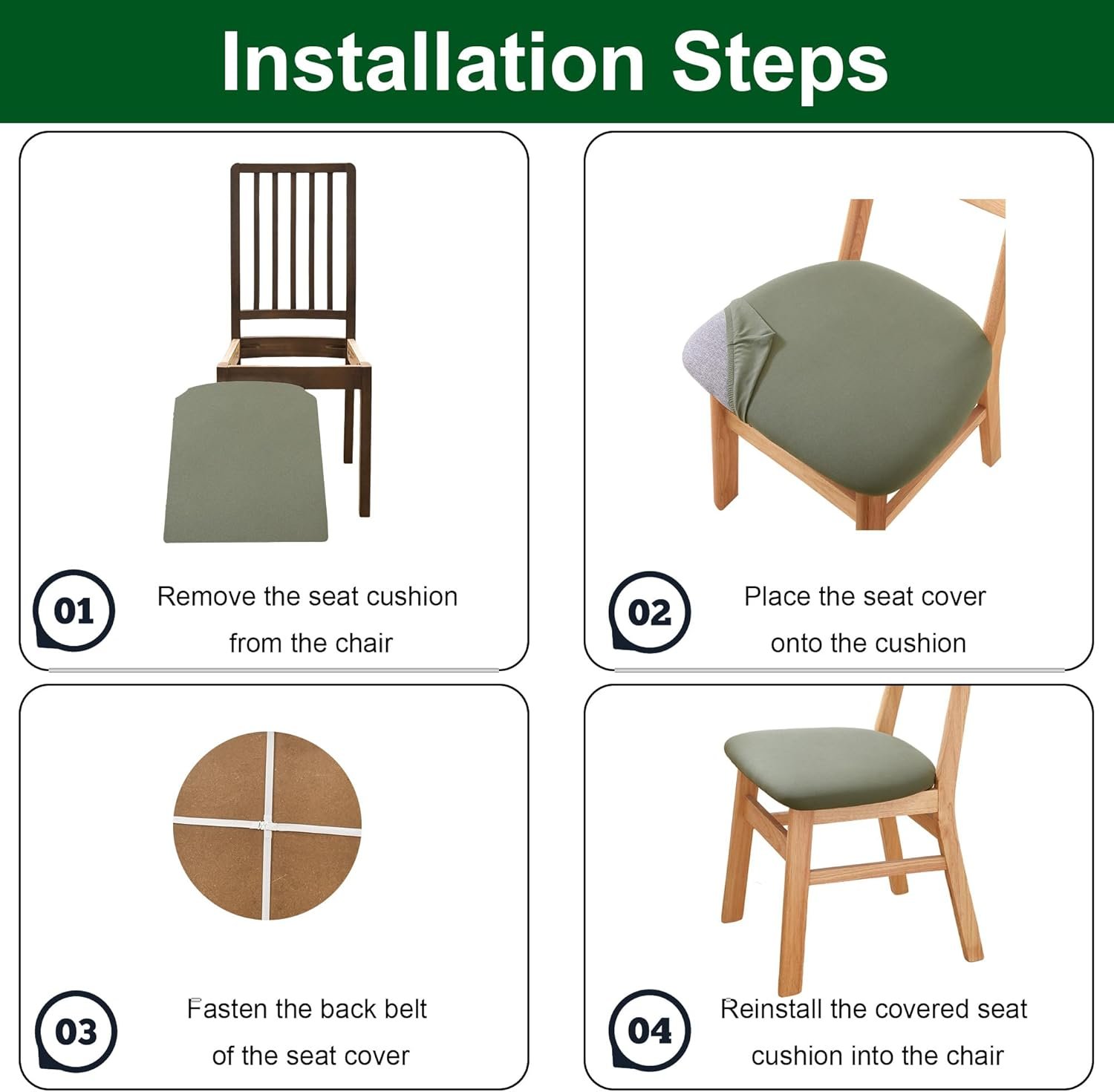 Installation Steps

01 Remove the seat cushion from the chair

02 Place the seat cover onto the cushion

03 Fasten the back belt of the seat cover

04 Reinstall the covered seat cushion into the chair