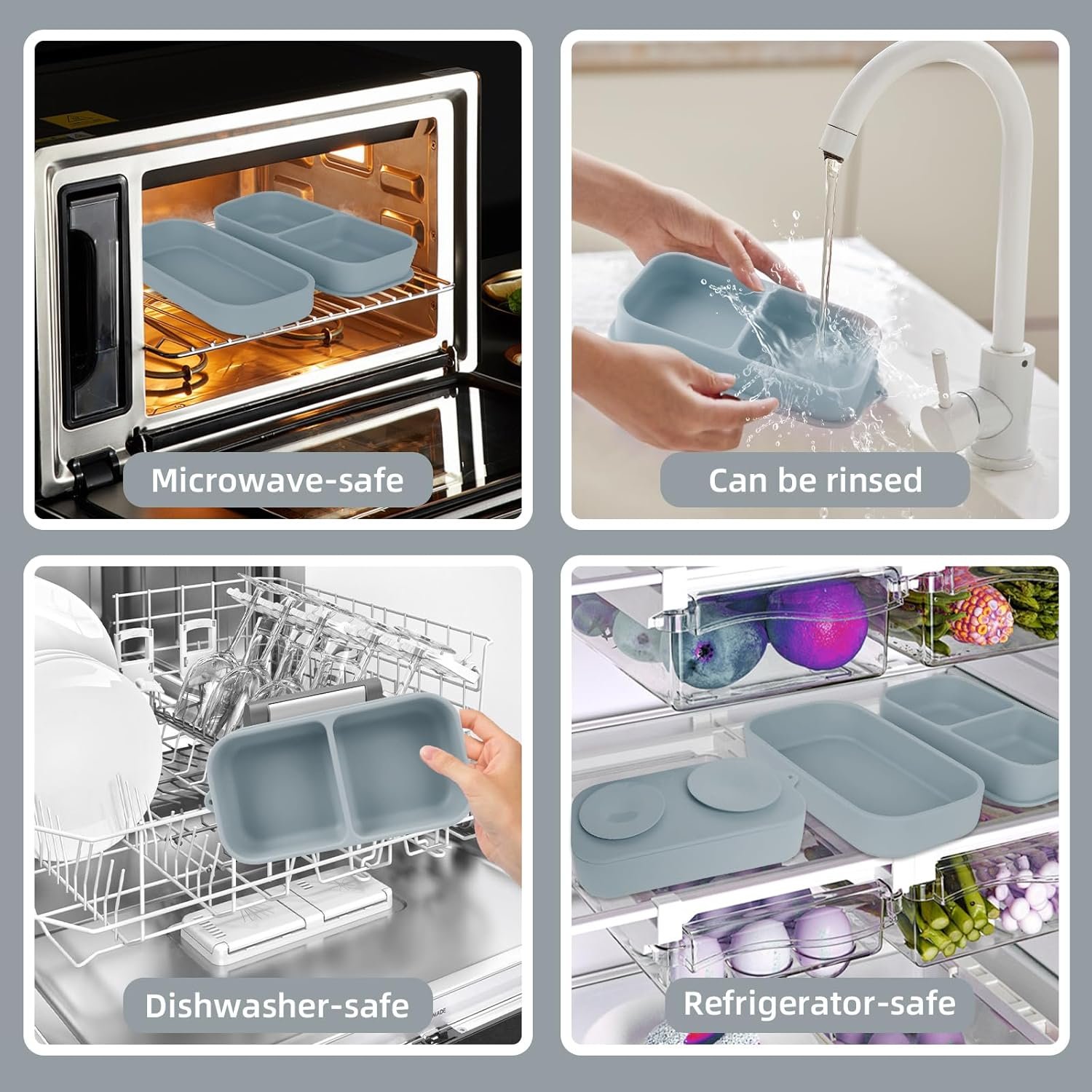 Microwave-safe

Can be rinsed

Dishwasher-safe

Refrigerator-safe