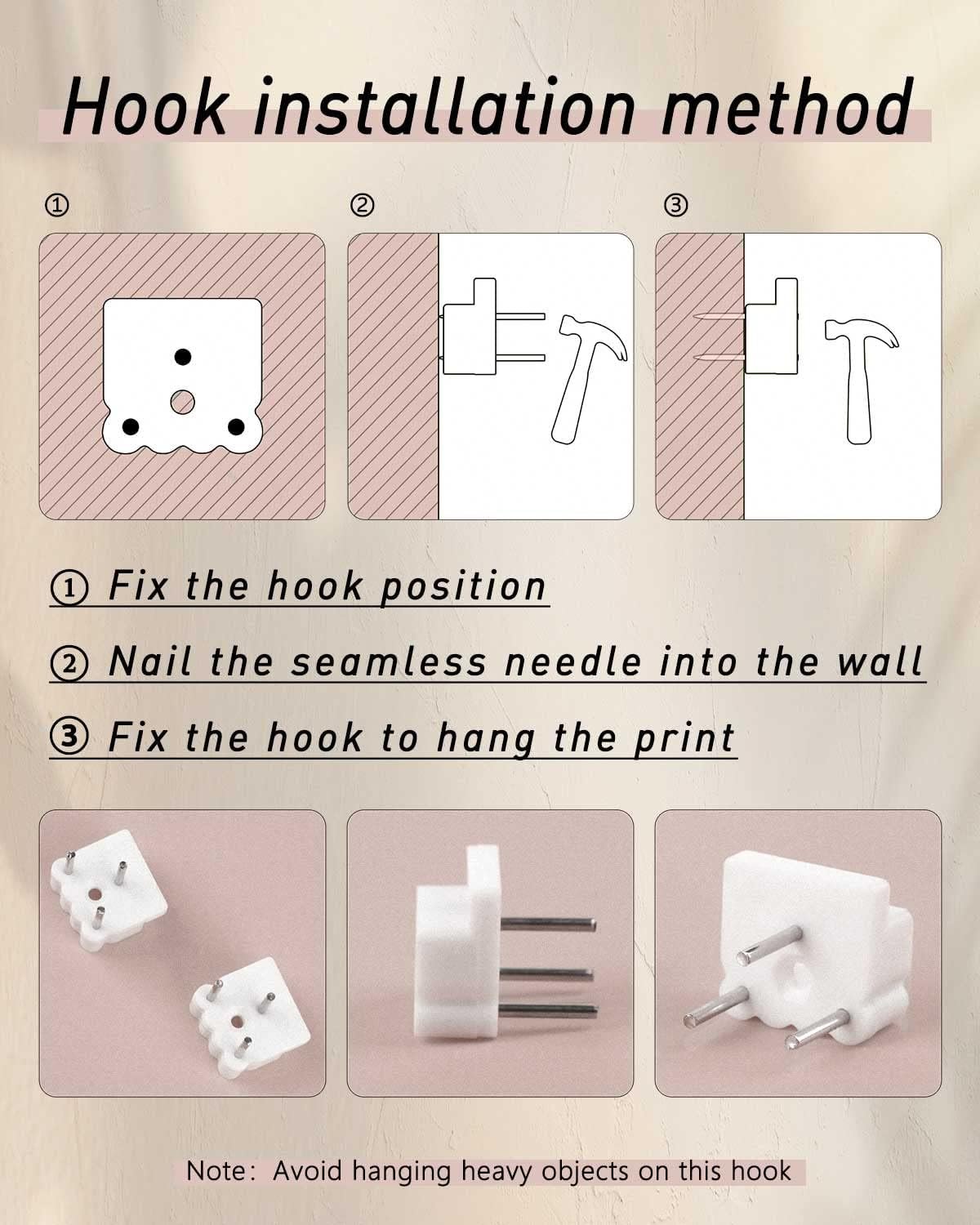 Hook installation method

①

②

③

① Fix the hook position

② Nail the seamless needle into the wall

③ Fix the hook to hang the print

Note: Avoid hanging heavy objects on this hook