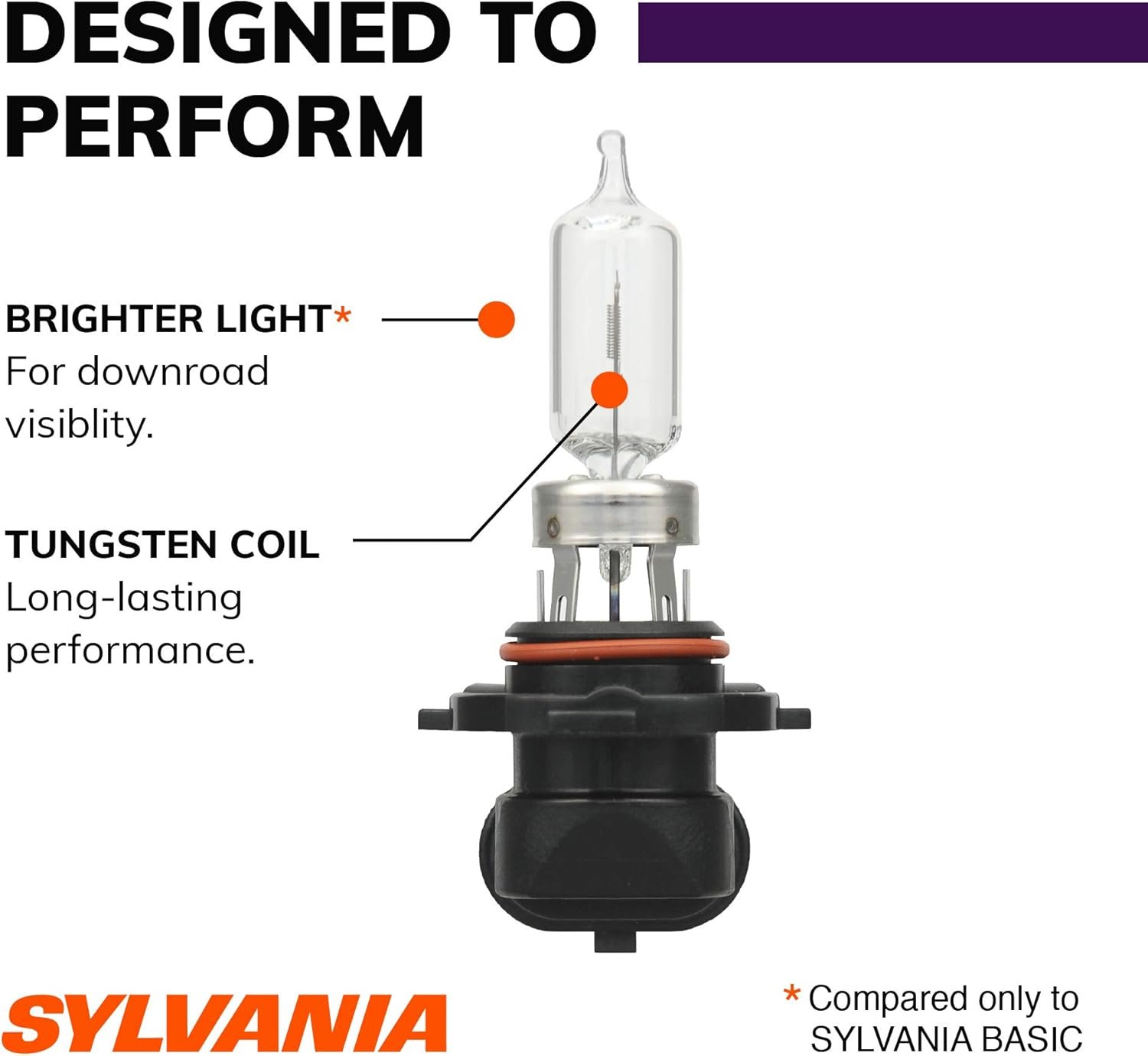 DESIGNED TO PERFORM

BRIGHTER LIGHT*
For downroad visiblity.

TUNGSTEN COIL
Long-lasting performance.

SYLVANIA

* Compared only to SYLVANIA BASIC