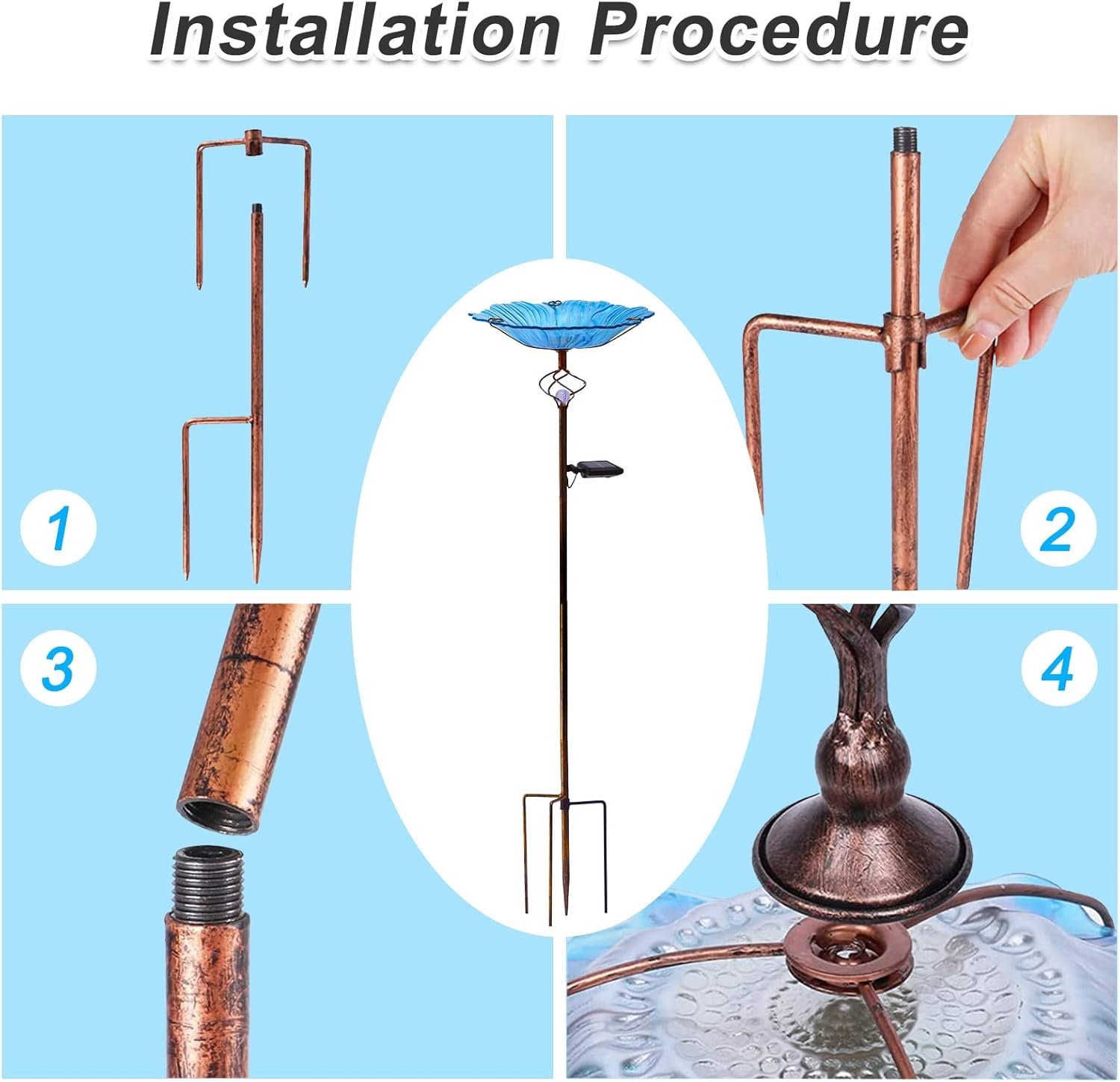 Installation Procedure

1

2

3

4