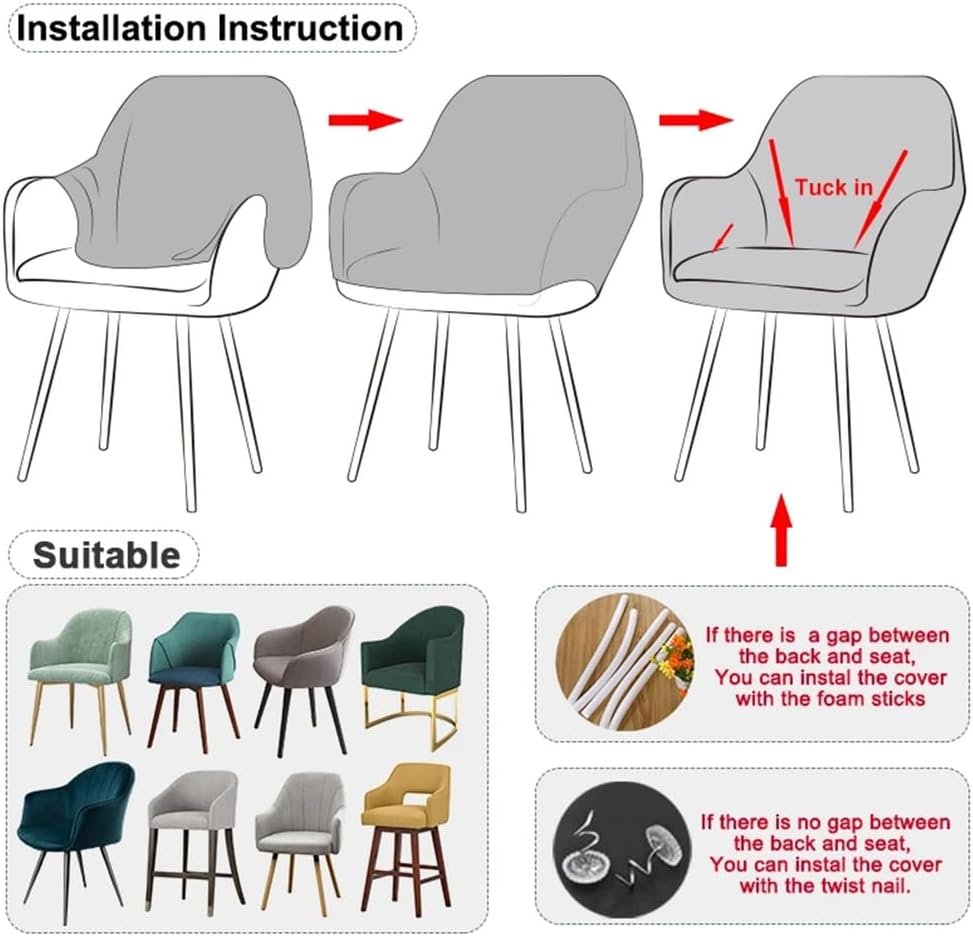 Installation Instruction

Tuck in

Suitable

If there is  a gap between the back and seat, You can instal the cover with the foam sticks

If there is no gap between the back and seat, You can instal the cover with the twist nail.