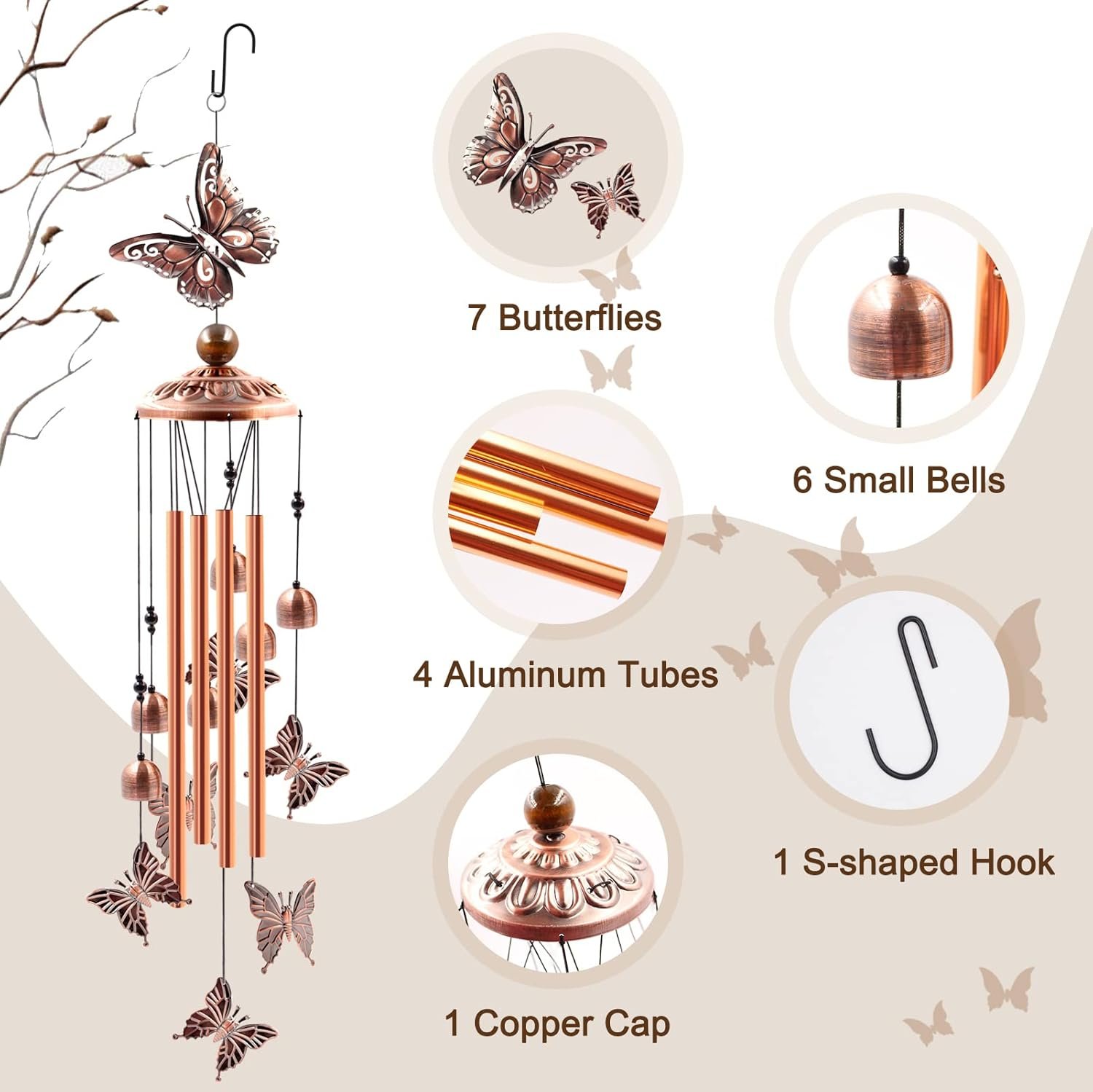 7 Butterflies

6 Small Bells

4 Aluminum Tubes

1 S-shaped Hook

1 Copper Cap