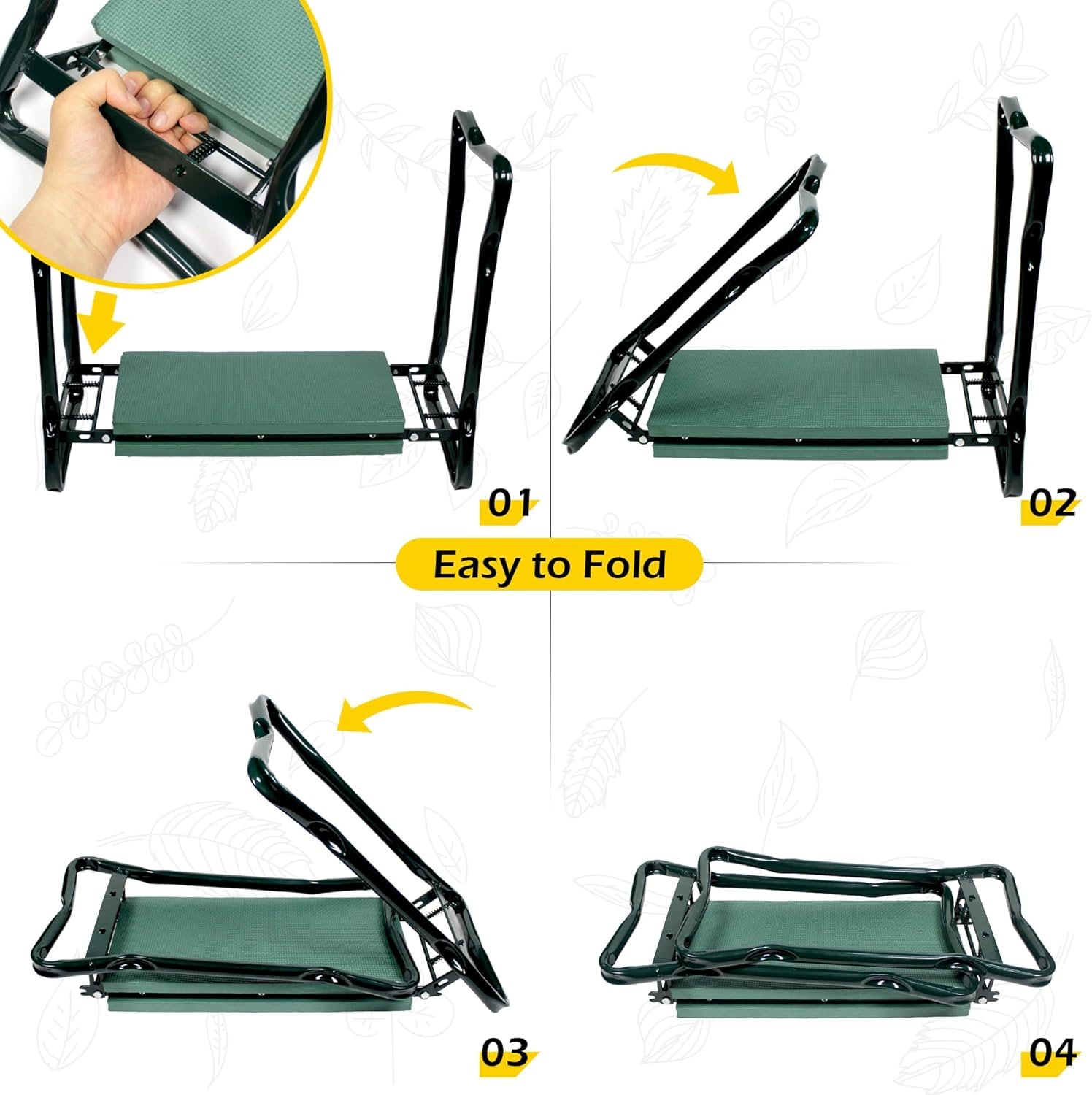 01

02

Easy to Fold

03

04