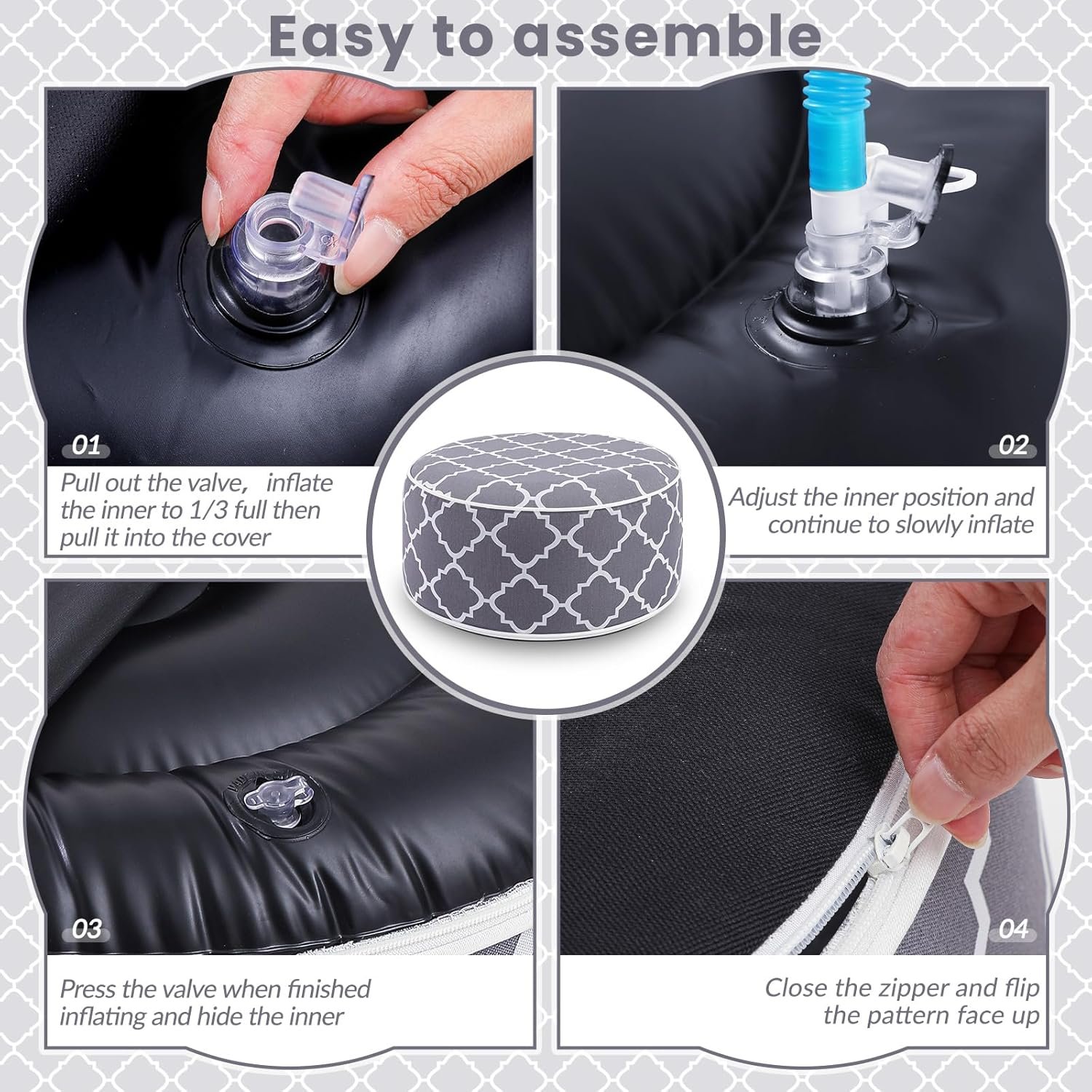 Easy to assemble

01

Pull out the valve， inflate the inner to 1/3 full then pull it into the cover

02

Adjust the inner position and continue to slowly inflate

03

Press the valve when finished inflating and hide the inner

04

Close the zipper and flip the pattern face up