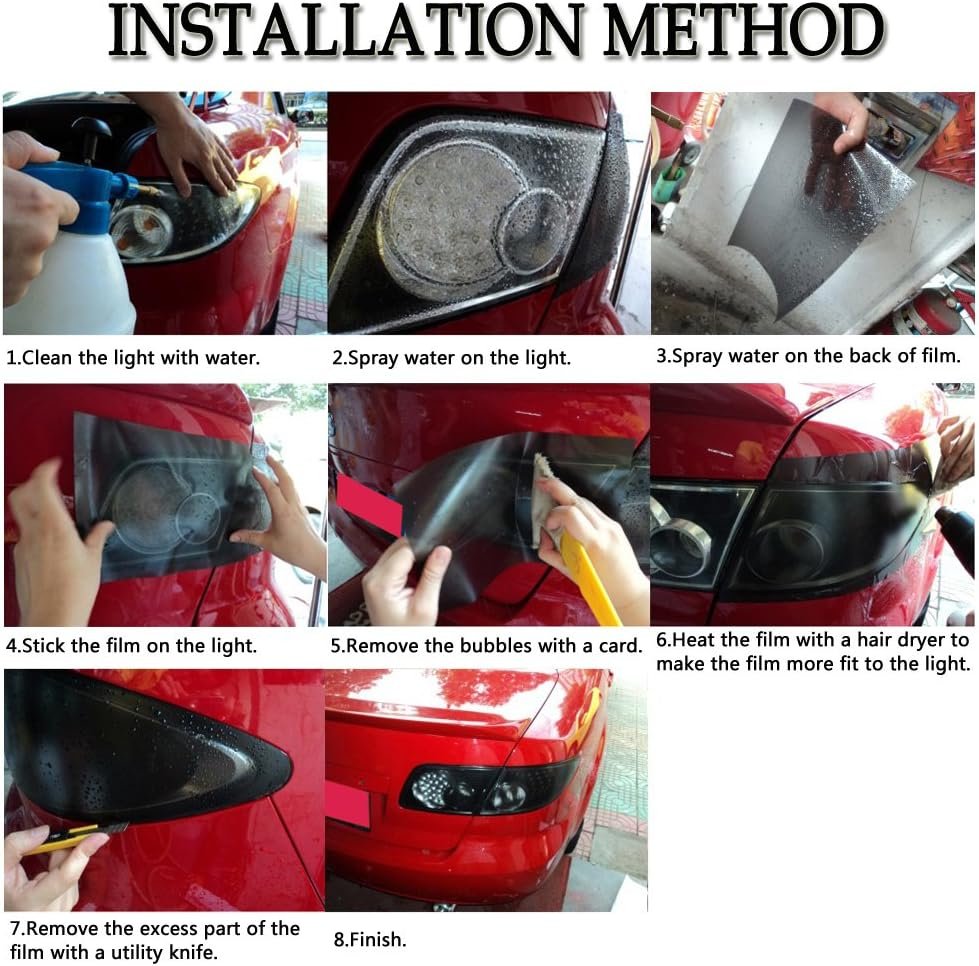 INSTALLATION METHOD

1.Clean the light with water.

2.Spray water on the light.

3.Spray water on the back of film.

4.Stick the film on the light.

5.Remove the bubbles with a card.

6.Heat the film with a hair dryer to make the film more fit to the light.

7.Remove the excess part of the film with a utility knife.

8.Finish.