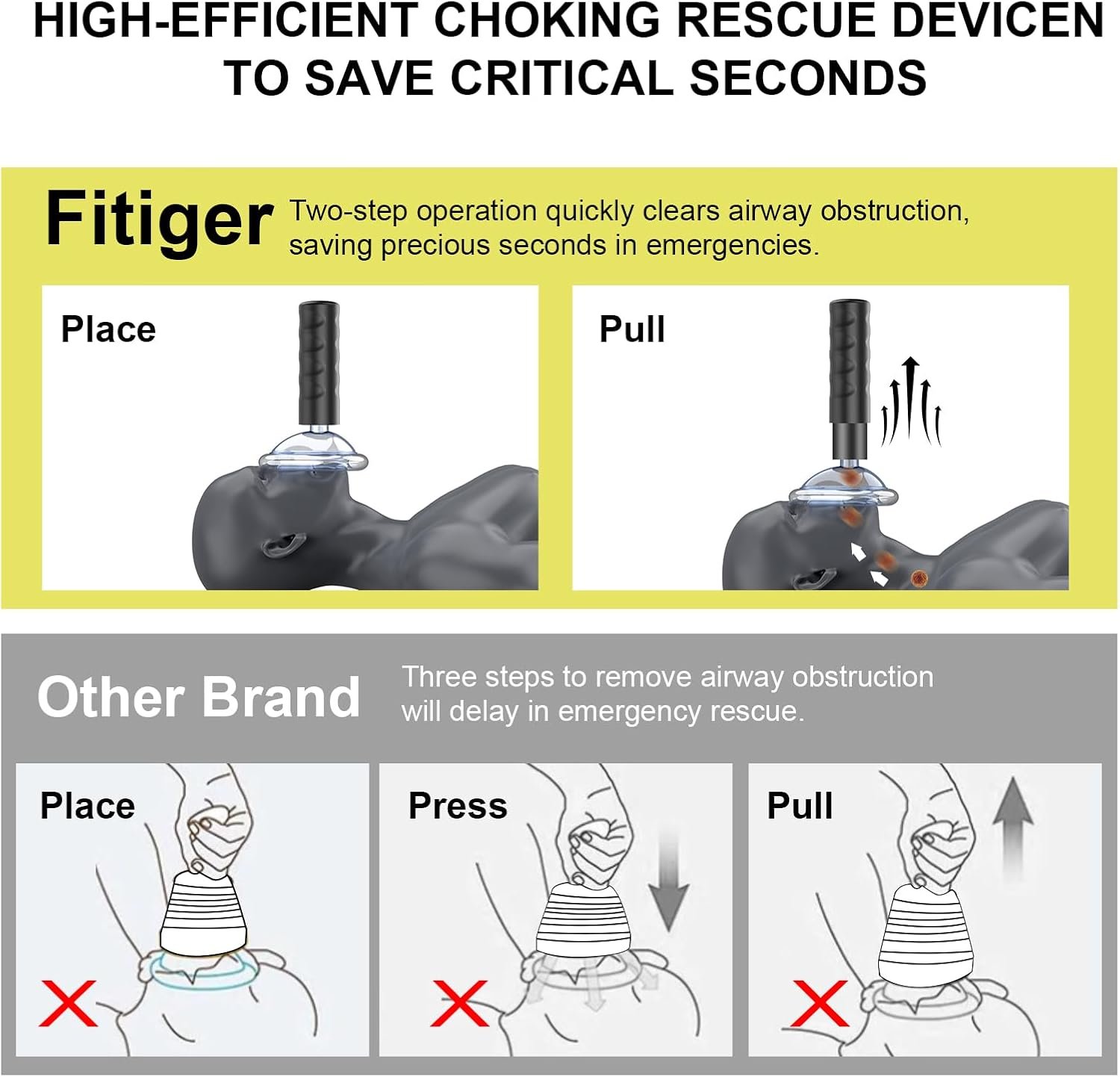 HIGH-EFFICIENT CHOKING RESCUE DEVICEN TO SAVE CRITICAL SECONDS

Fitiger Two-step operation quickly clears airway obstruction, saving precious seconds in emergencies.

Place

Pull

Other Brand Three steps to remove airway obstruction will delay in emergency rescue.

Place

Press

Pull