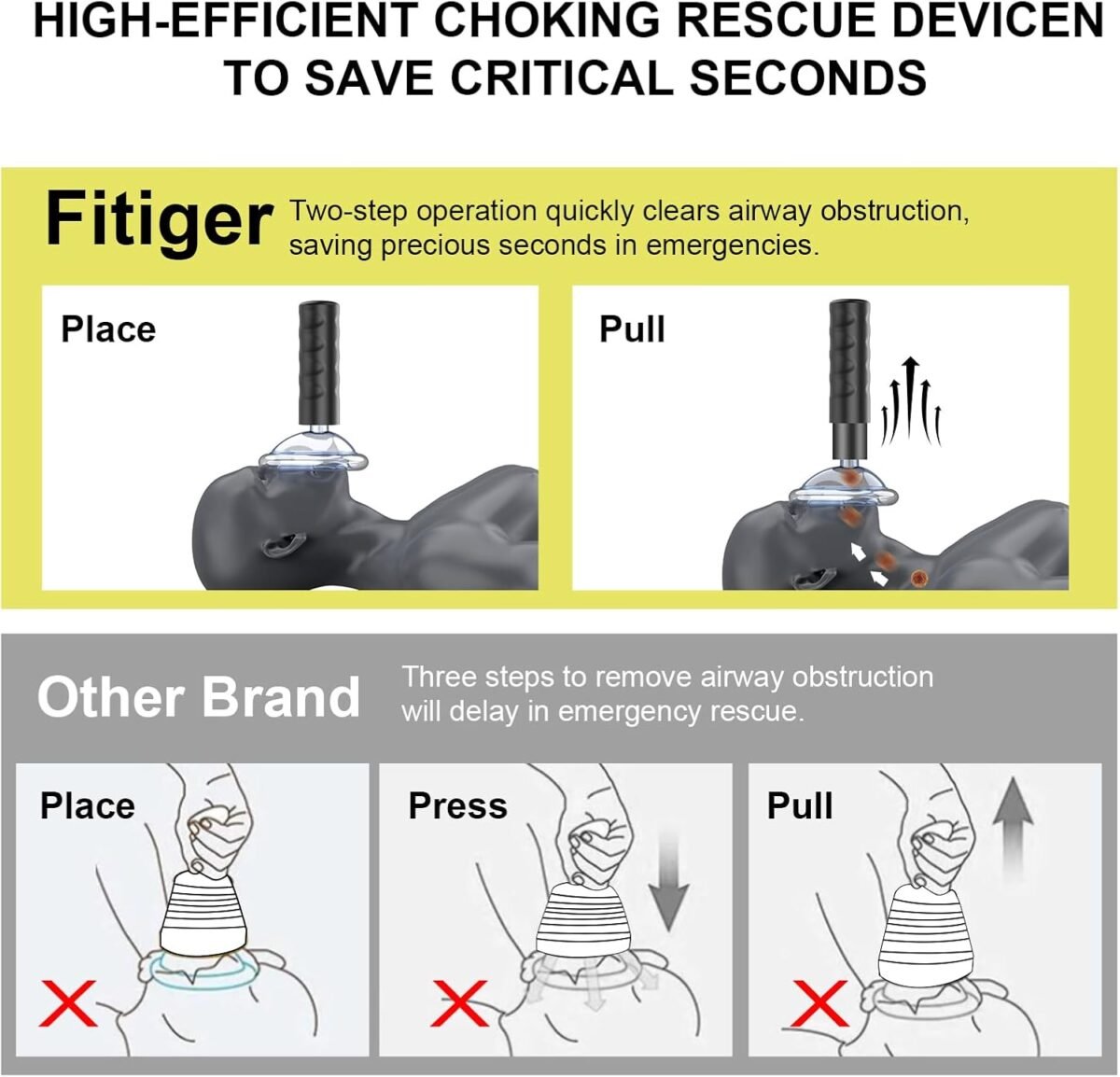 HIGH-EFFICIENT CHOKING RESCUE DEVICEN TO SAVE CRITICAL SECONDS

Fitiger Two-step operation quickly clears airway obstruction, saving precious seconds in emergencies.

Place

Pull

Other Brand Three steps to remove airway obstruction will delay in emergency rescue.

Place

Press

Pull