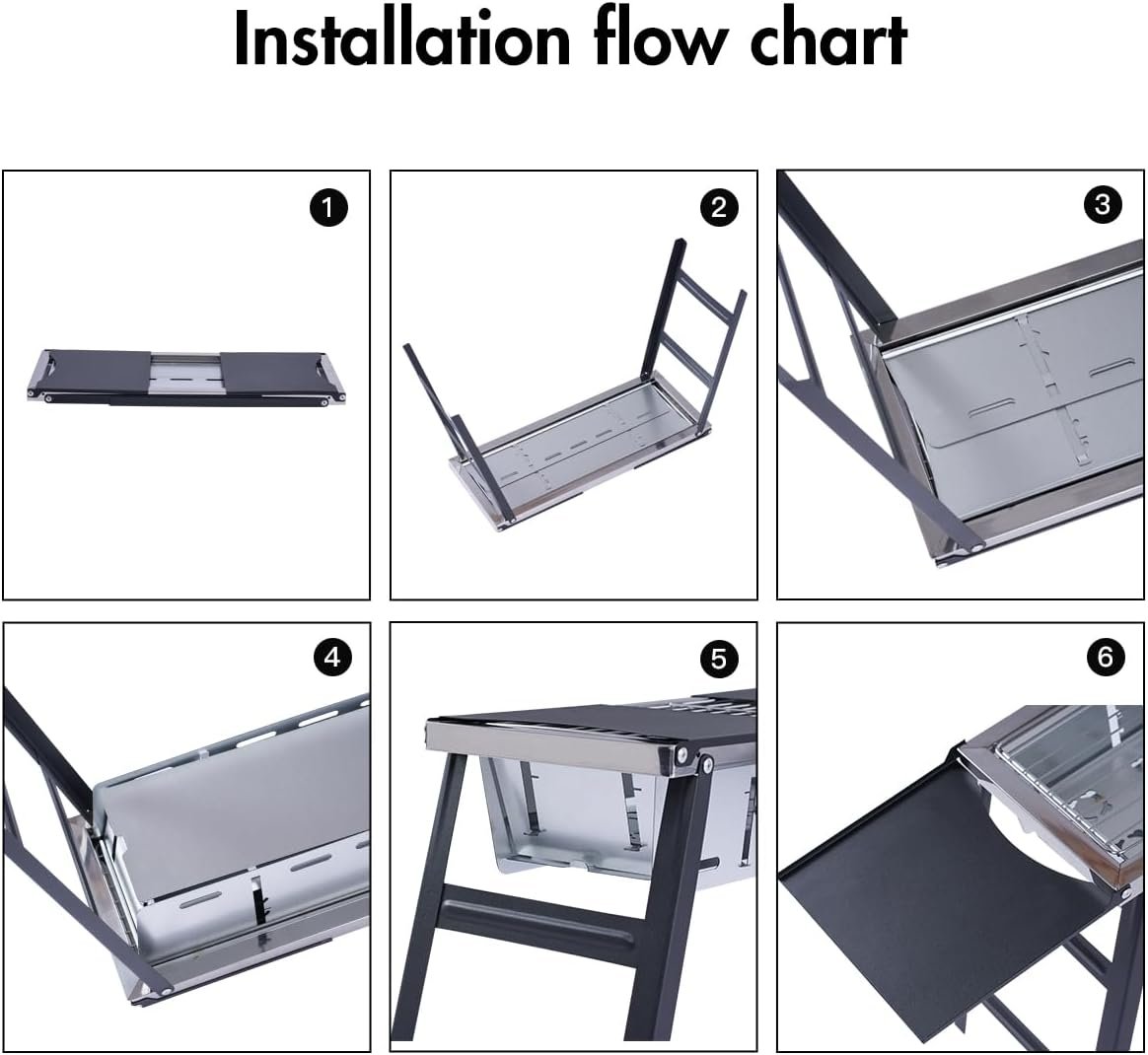 Installation flow chart

1

2

3

4

5

6