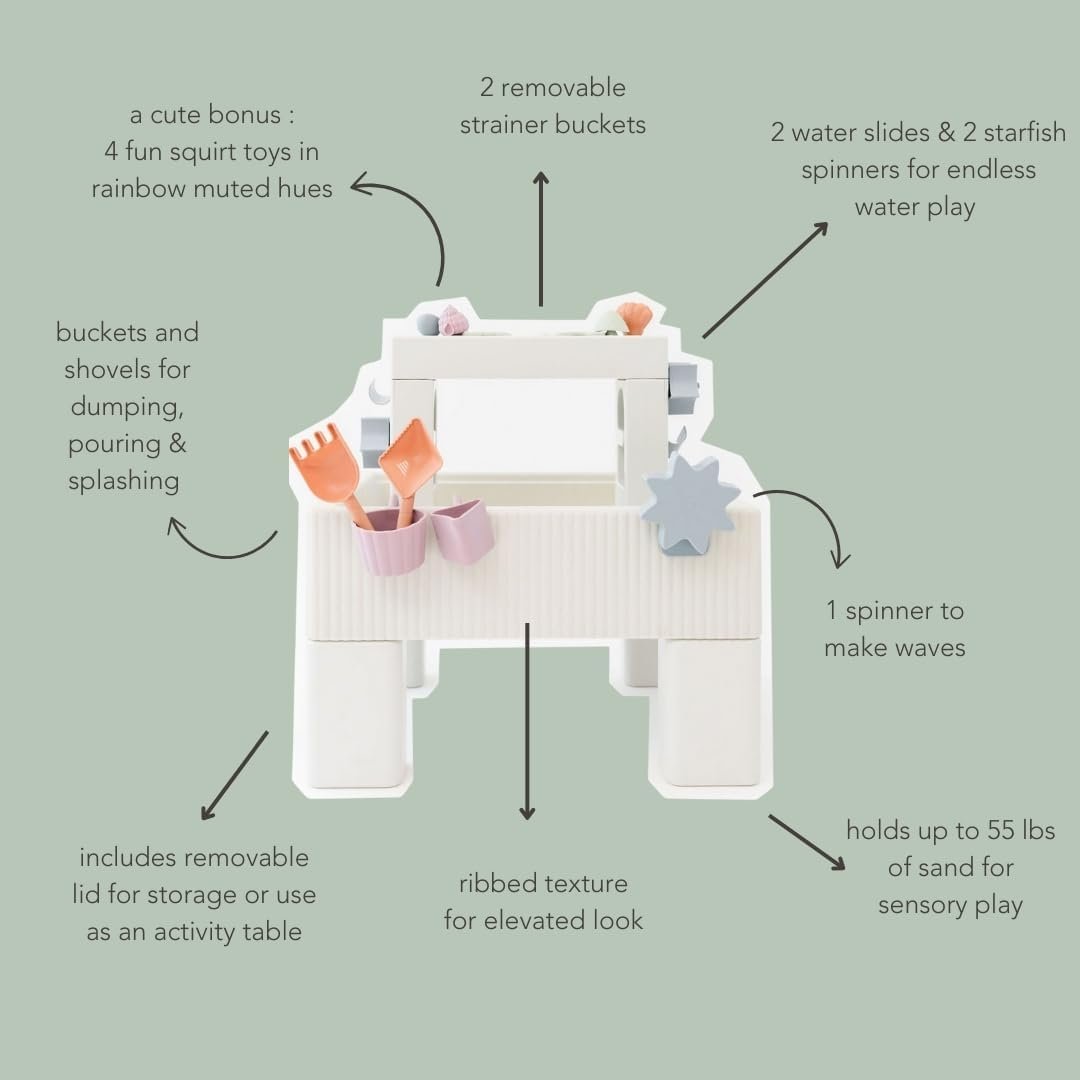 a cute bonus :
4 fun squirt toys in
rainbow muted hues

2 removable
strainer buckets

2 water slides & 2 starfish
spinners for endless
water play

buckets and
shovels for
dumping,
pouring &
splashing

1 spinner to
make waves

includes removable
lid for storage or use
as an activity table

ribbed texture
for elevated look

holds up to 55 lbs
of sand for
sensory play