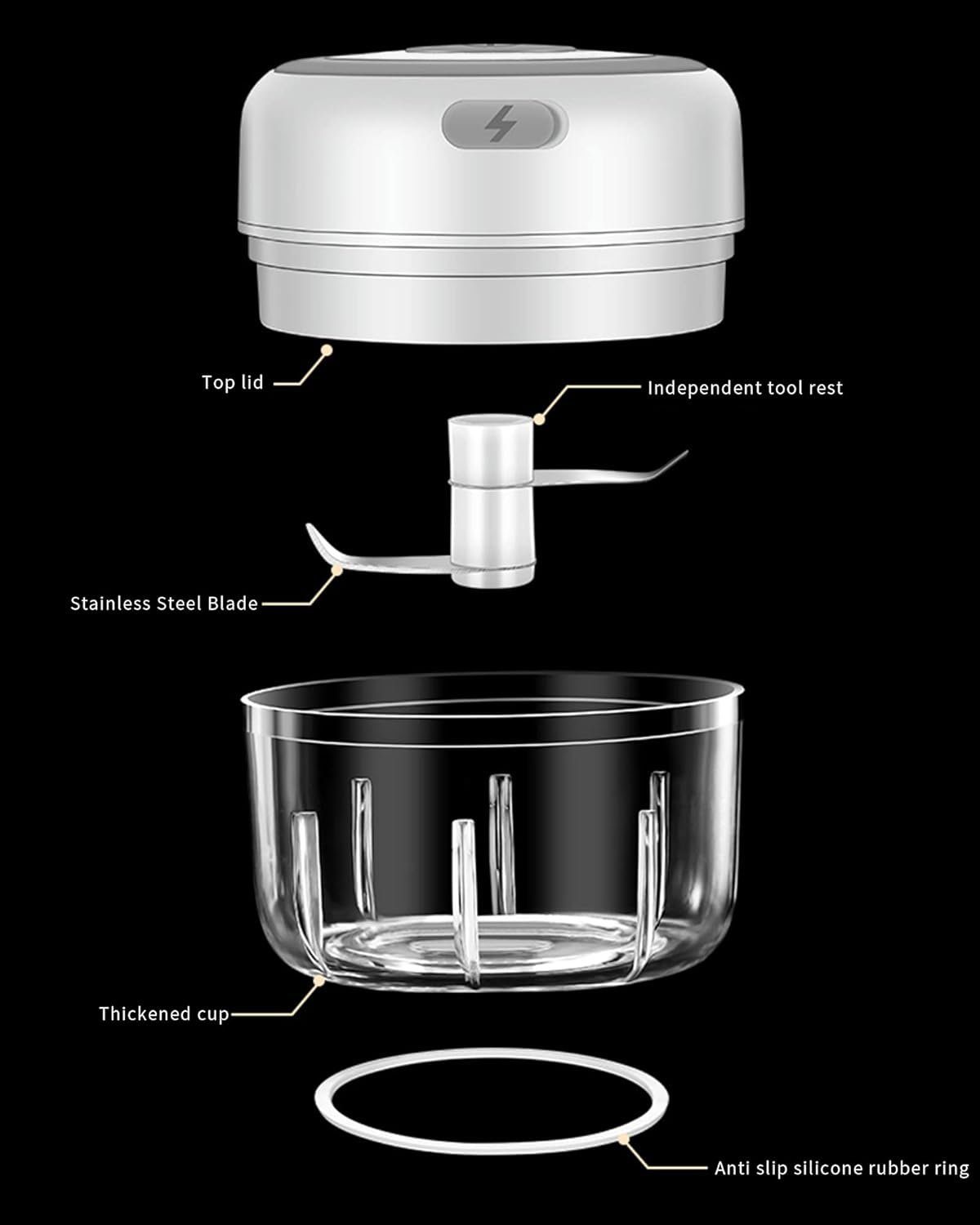 Top lid

Independent tool rest

Stainless Steel Blade

Thickened cup

Anti slip silicone rubber ring