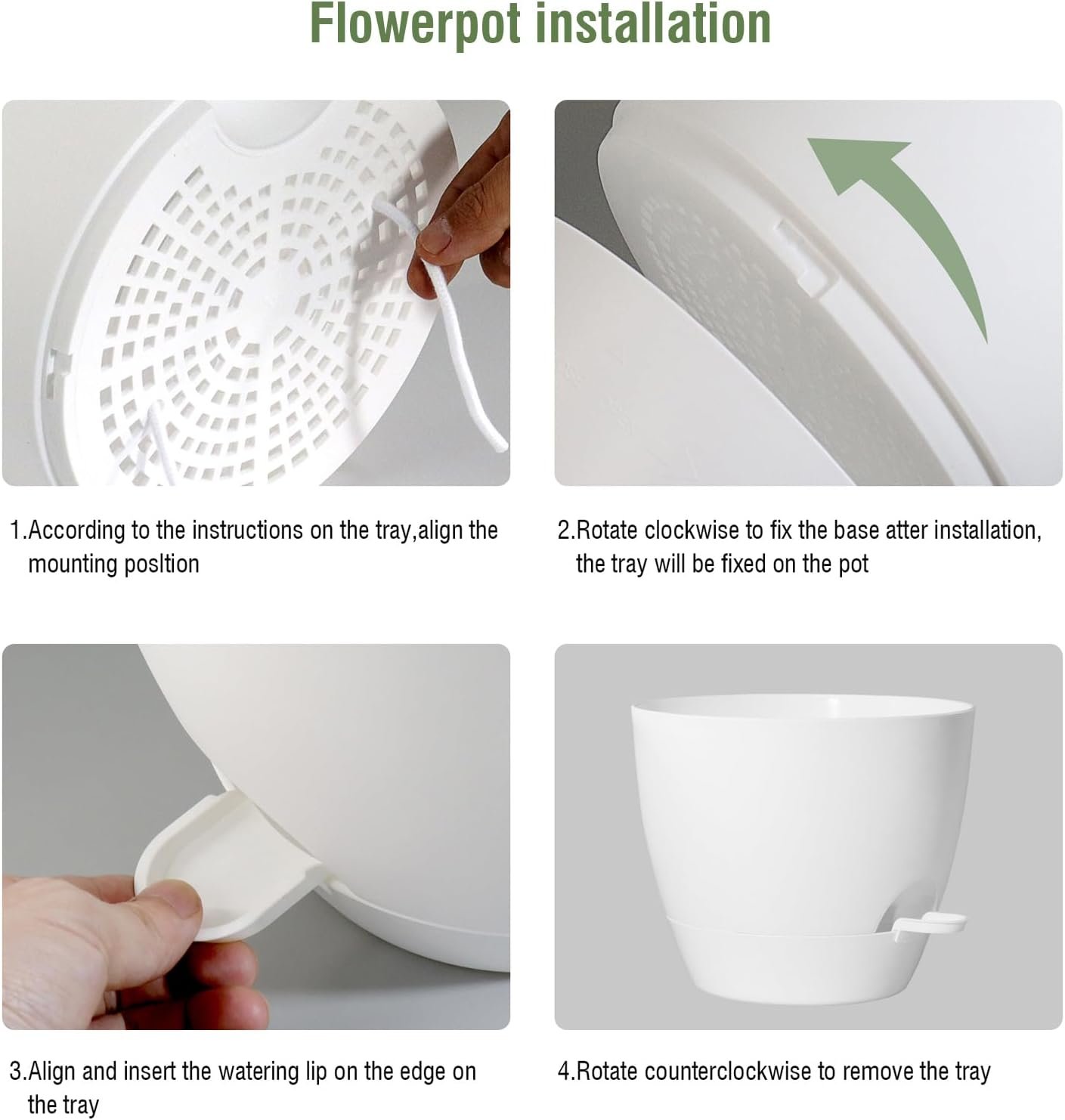 Flowerpot installation

1.According to the instructions on the tray,align the mounting posltion

2.Rotate clockwise to fix the base atter installation, the tray will be fixed on the pot

3.Align and insert the watering lip on the edge on the tray

4.Rotate counterclockwise to remove the tray