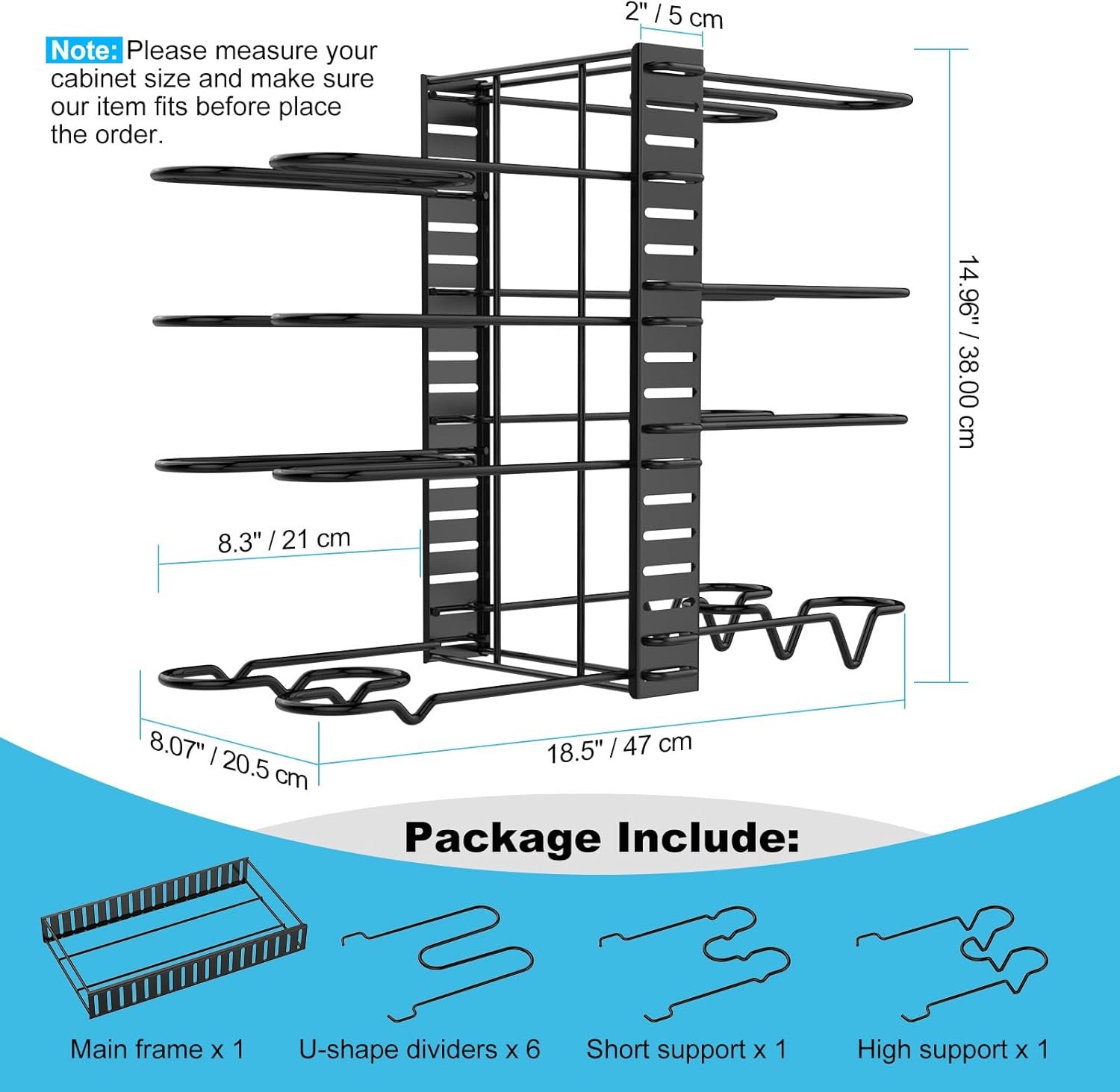 Note: Please measure your cabinet size and make sure our item fits before place the order.

2" / 5 cm

14.96" / 38.00 cm

8.3" / 21 cm

8.07" / 20.5 cm

18.5" / 47 cm

Package Include:

Main frame x 1

U-shape dividers x 6

Short support x 1

High support x 1