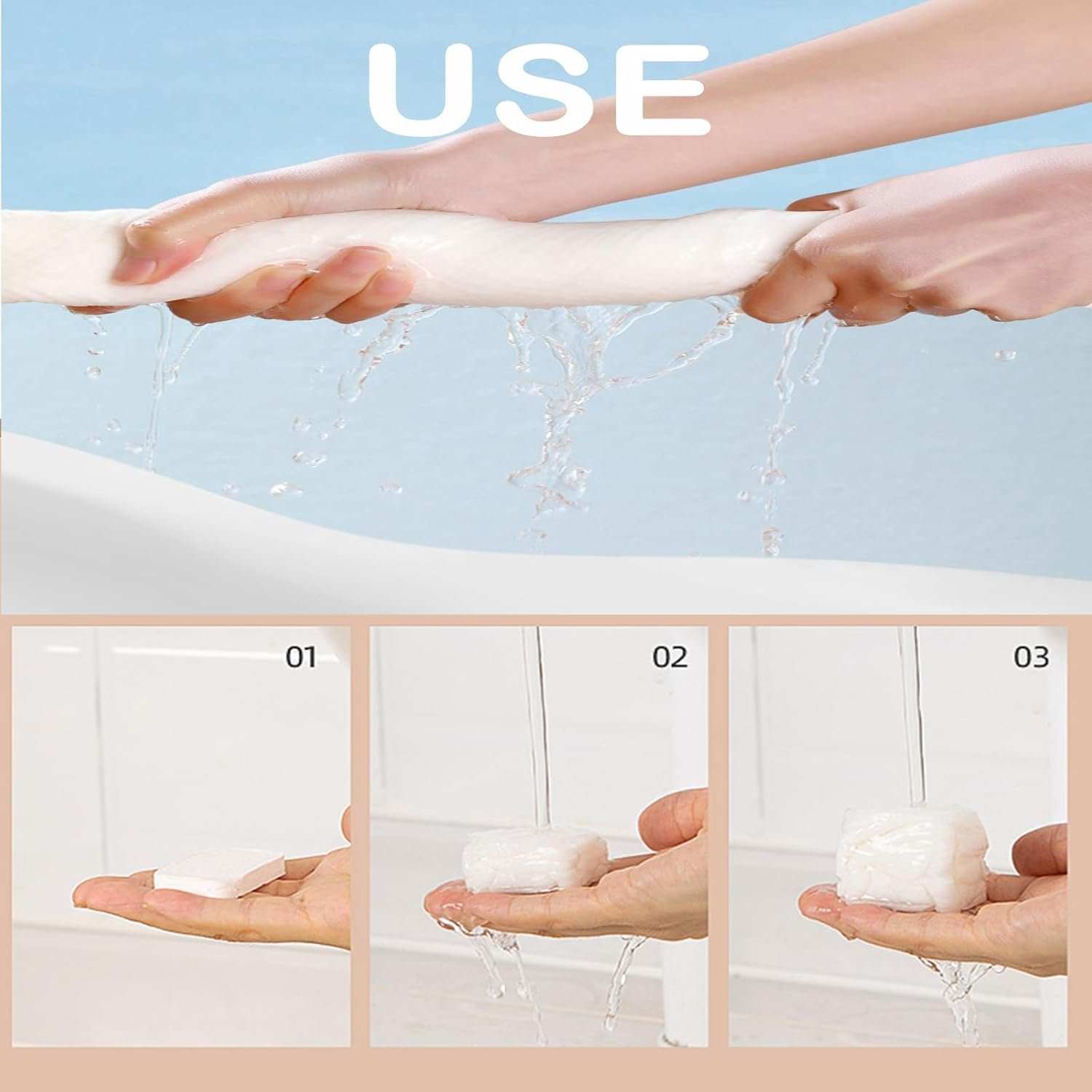 USE

01

02

03