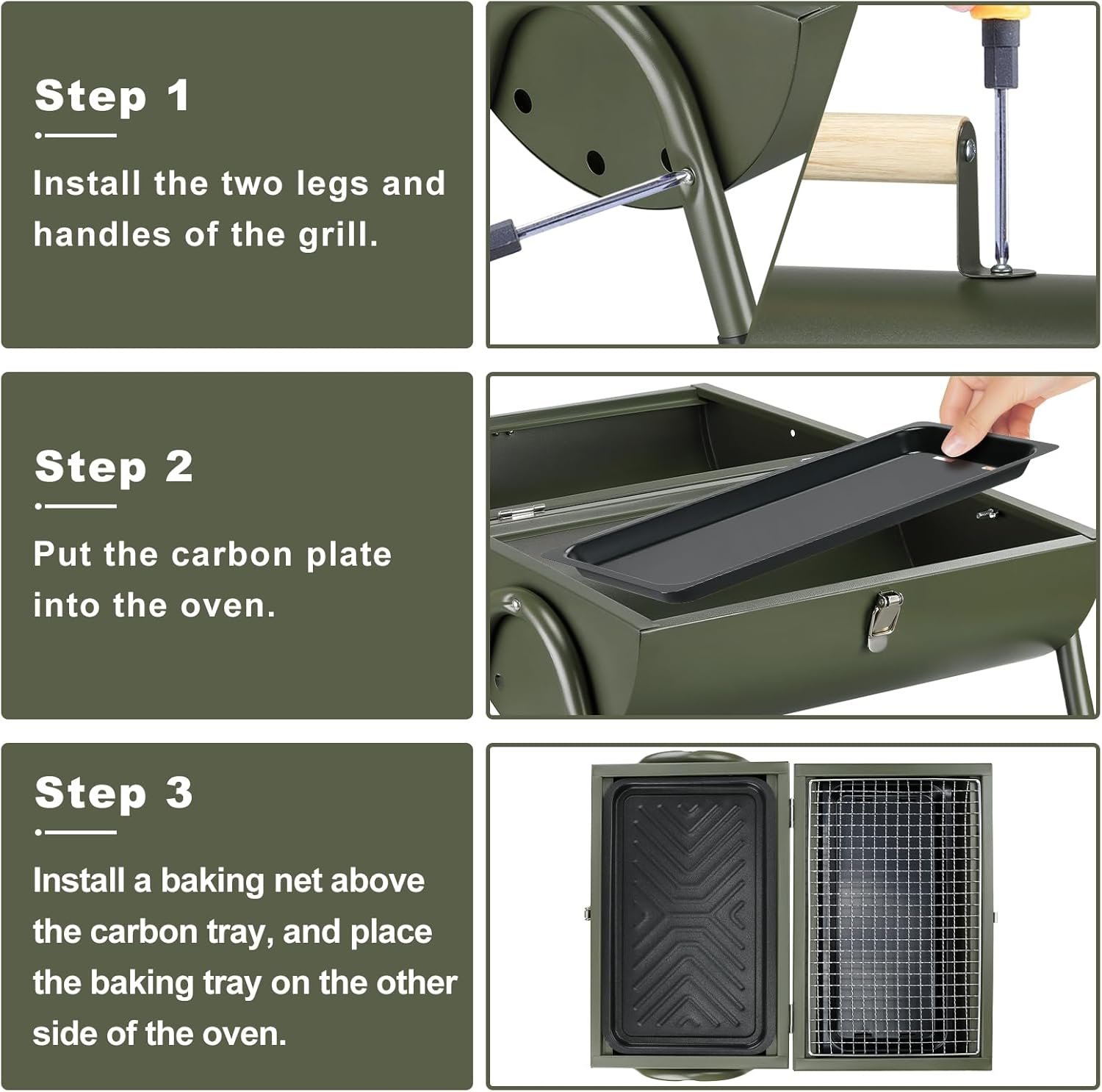 Step 1

Install the two legs and handles of the grill.

Step 2

Put the carbon plate into the oven.

Step 3

Install a baking net above the carbon tray, and place the baking tray on the other side of the oven.