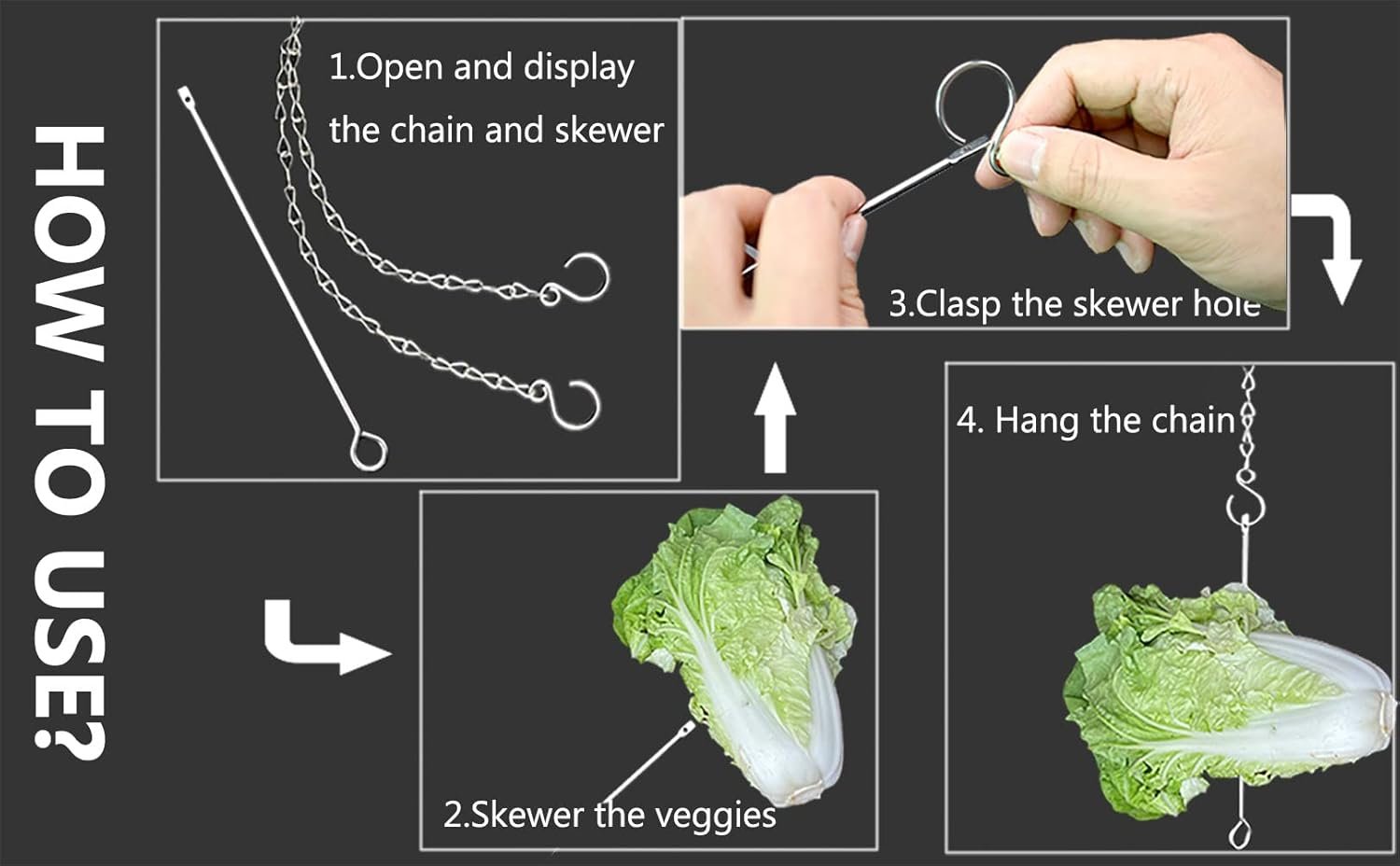 HOW TO USE?

1.Open and display the chain and skewer

2.Skewer the veggies

3.Clasp the skewer hole

4. Hang the chain